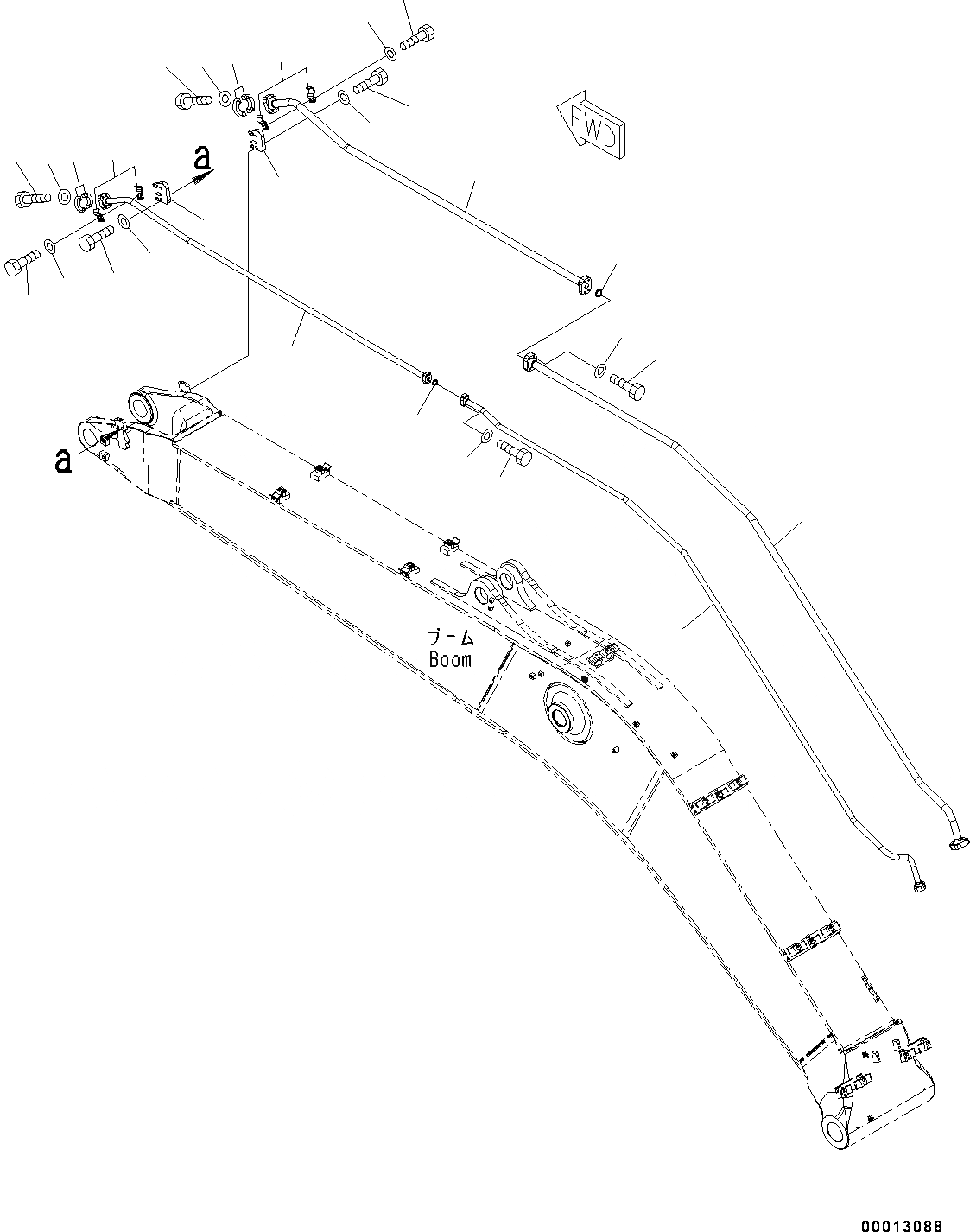 FWD

a

a

ブーム
Boom

00013088