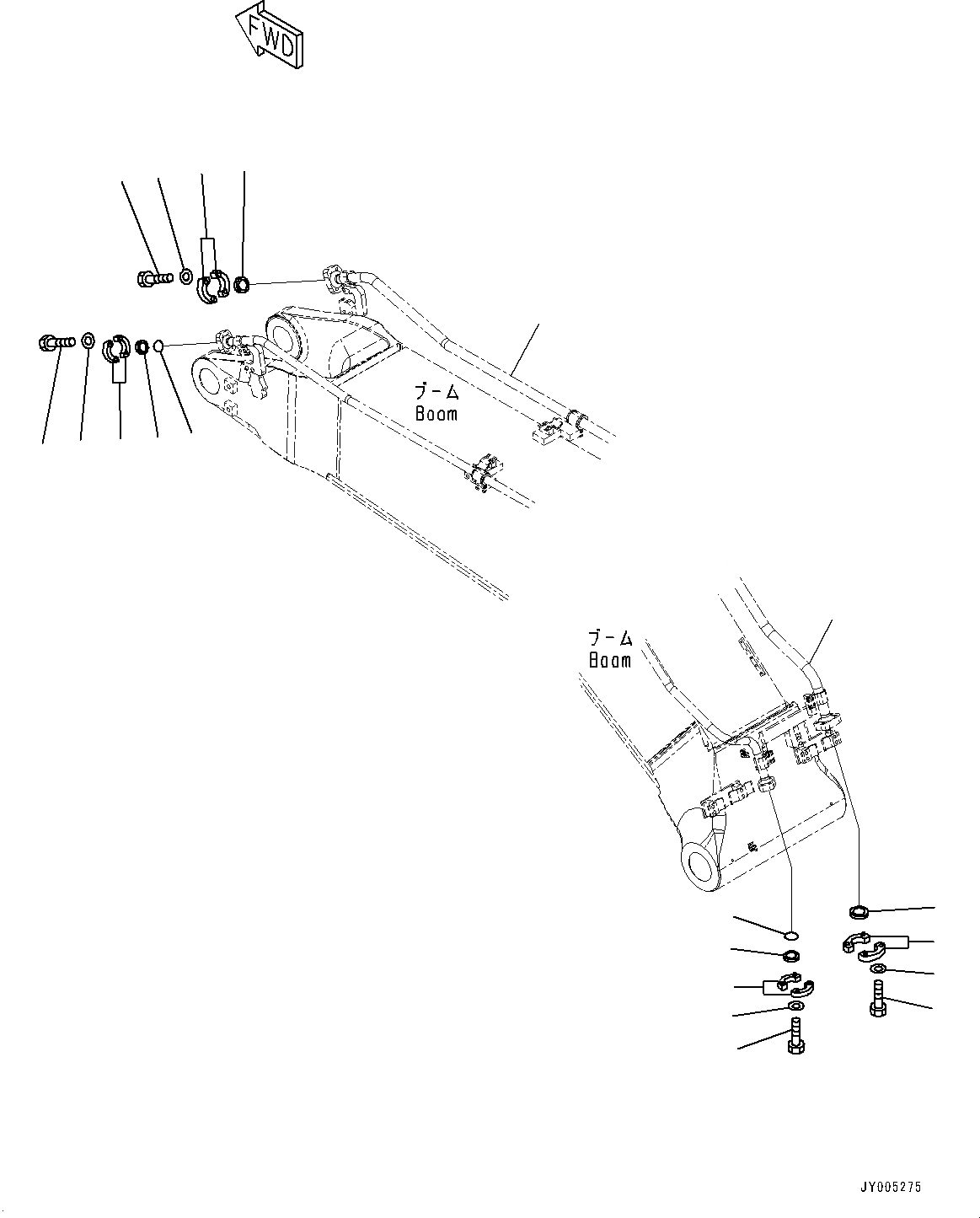 FWD

ブーム
Boom

ブーム
Boom

JY005275