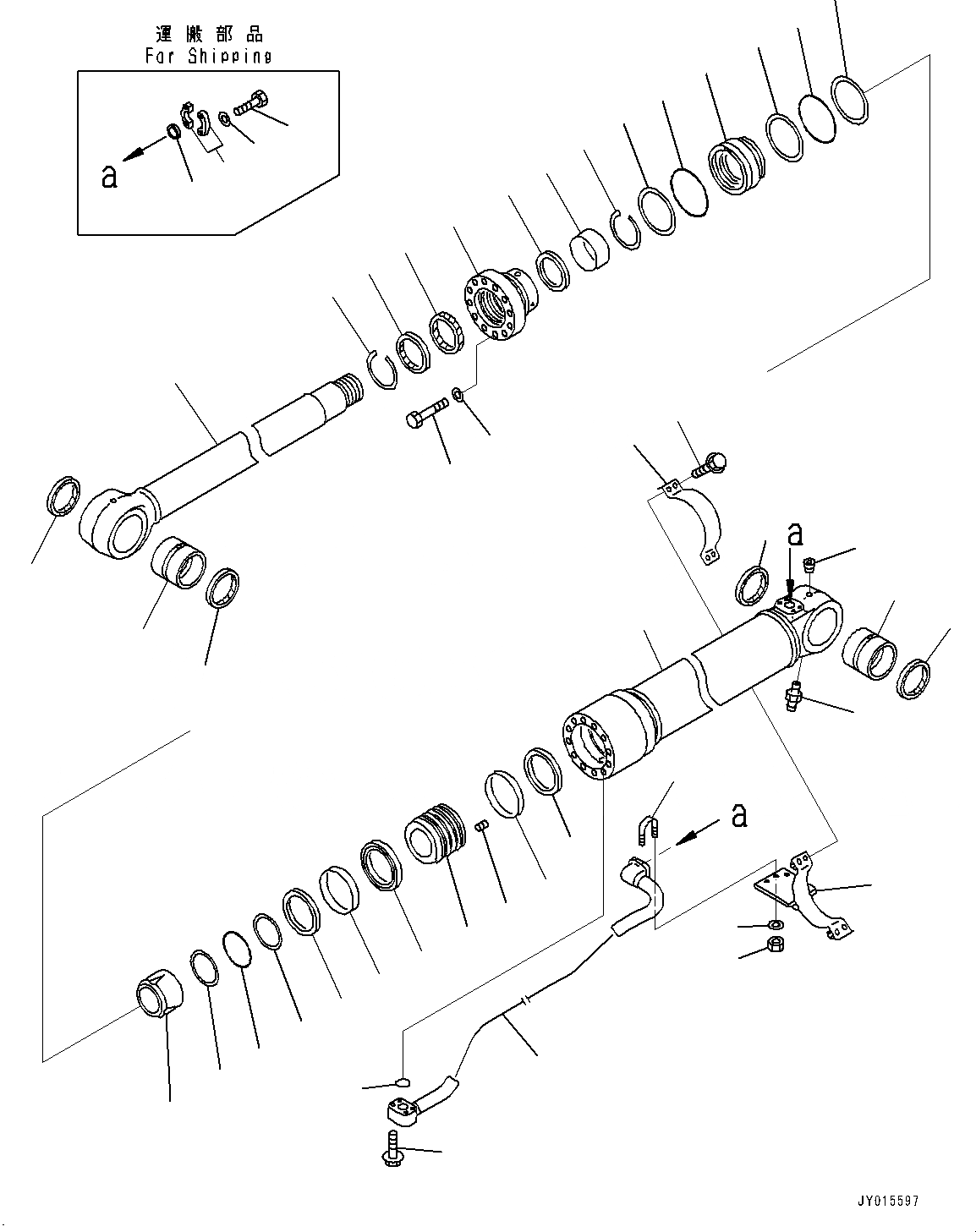 運搬部品
For Shipping

a

a

a

JY015597