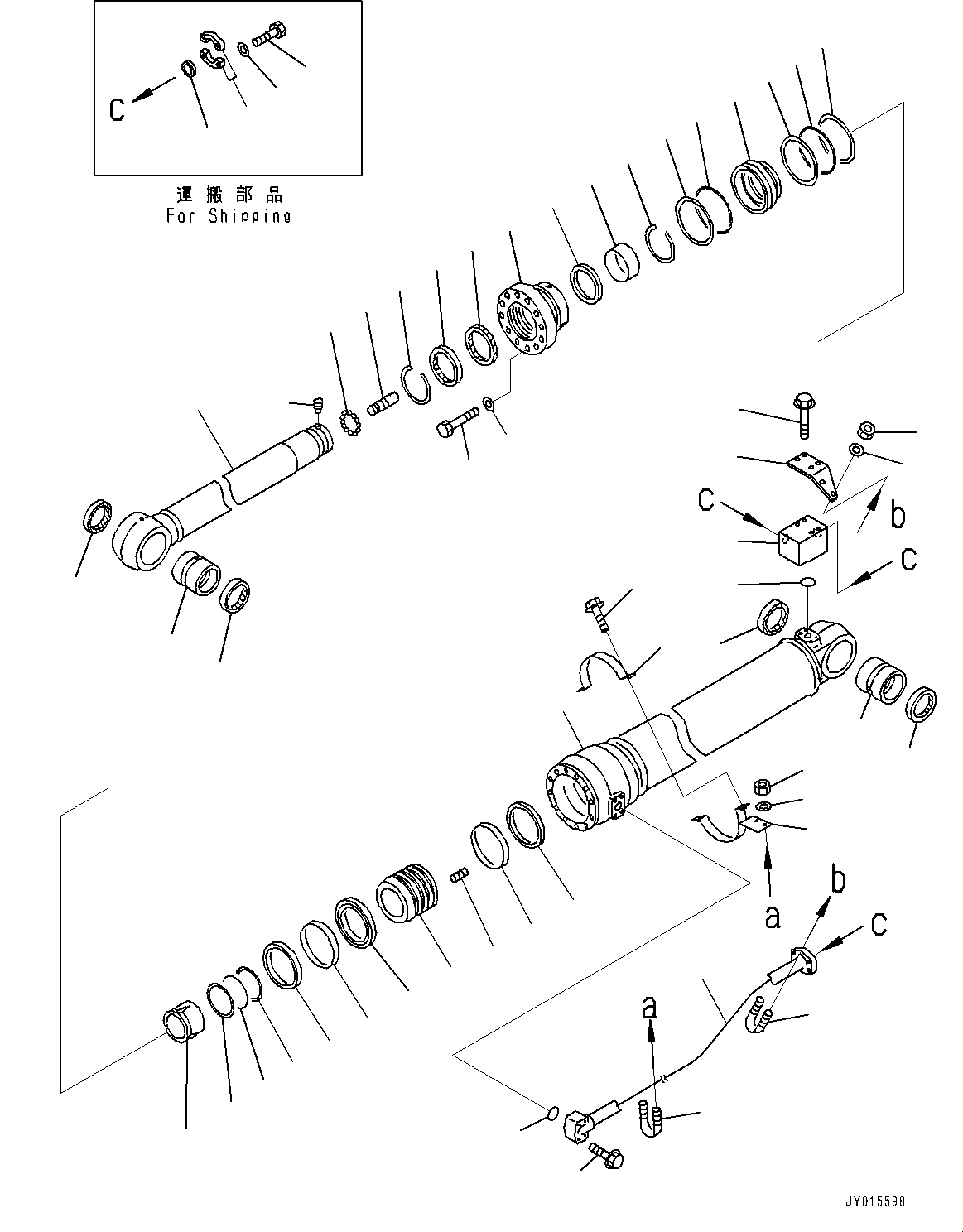 C

運搬部品
For Shipping

C

b

C

a

b

C

a

JY015598