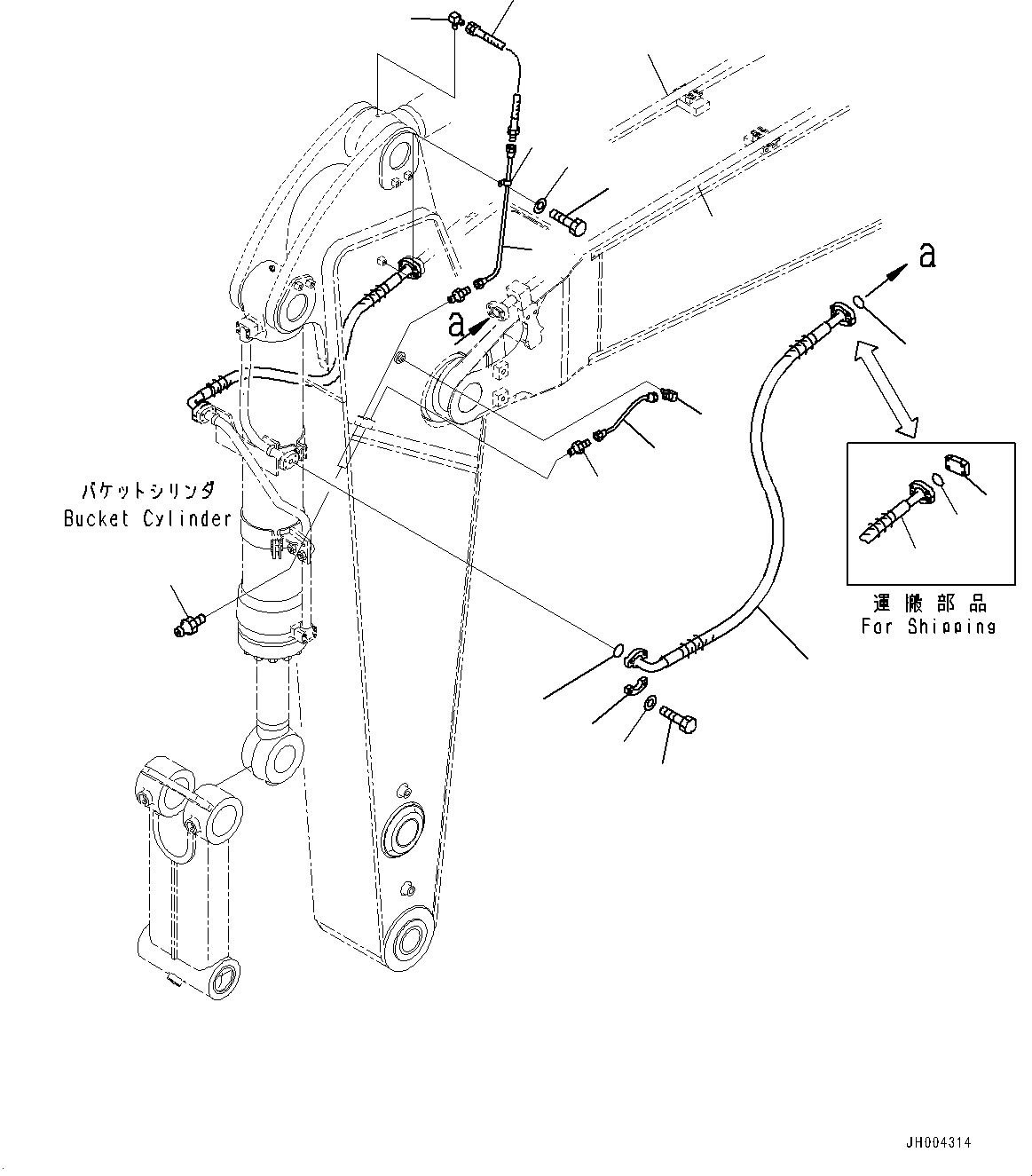 a

a

バケットシリンダ
Bucket Cylinder

運搬部品
For Shipping

JH004314