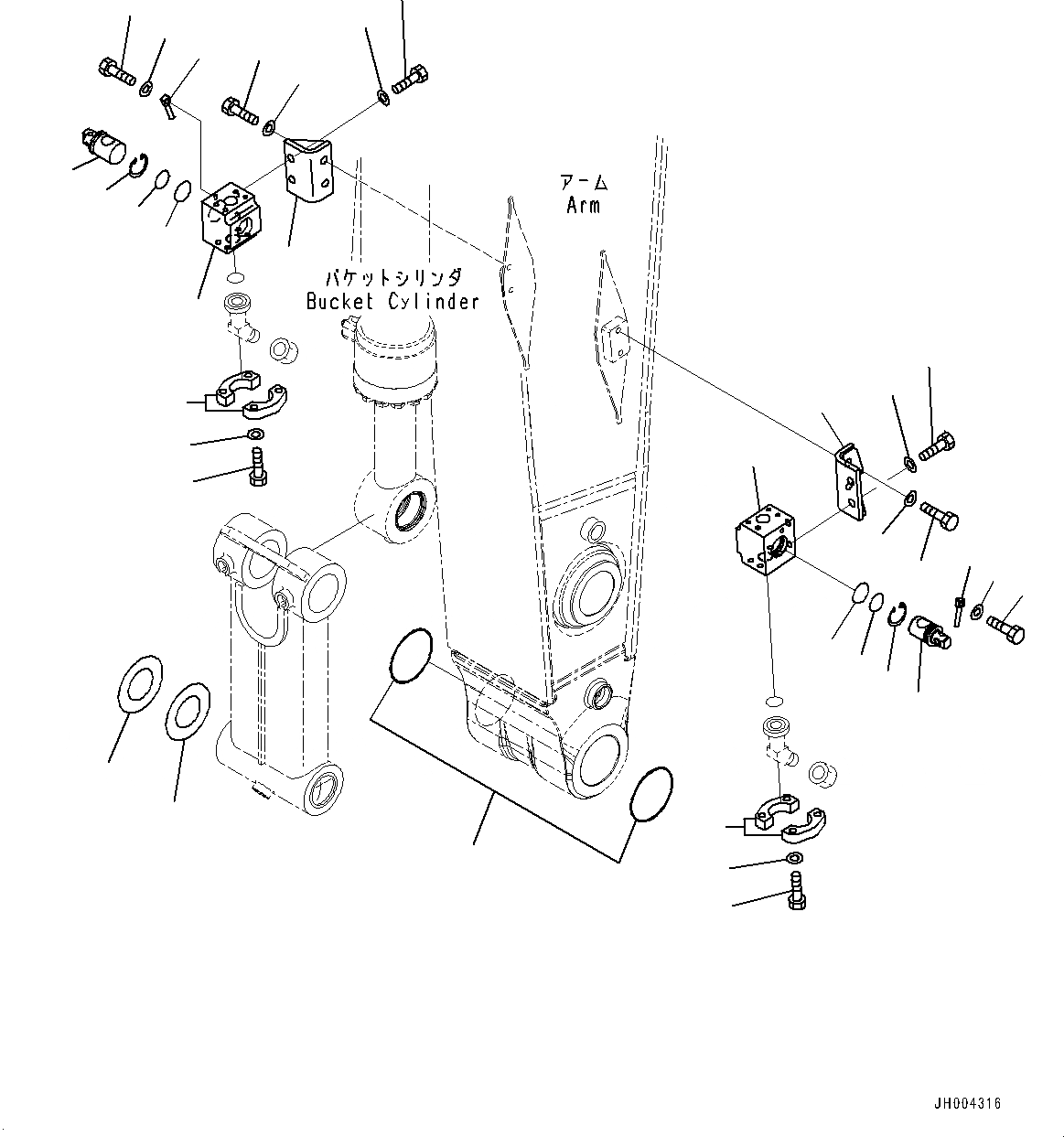 アーム
Arm

バケットシリンダ
Bucket Cylinder

JH004316