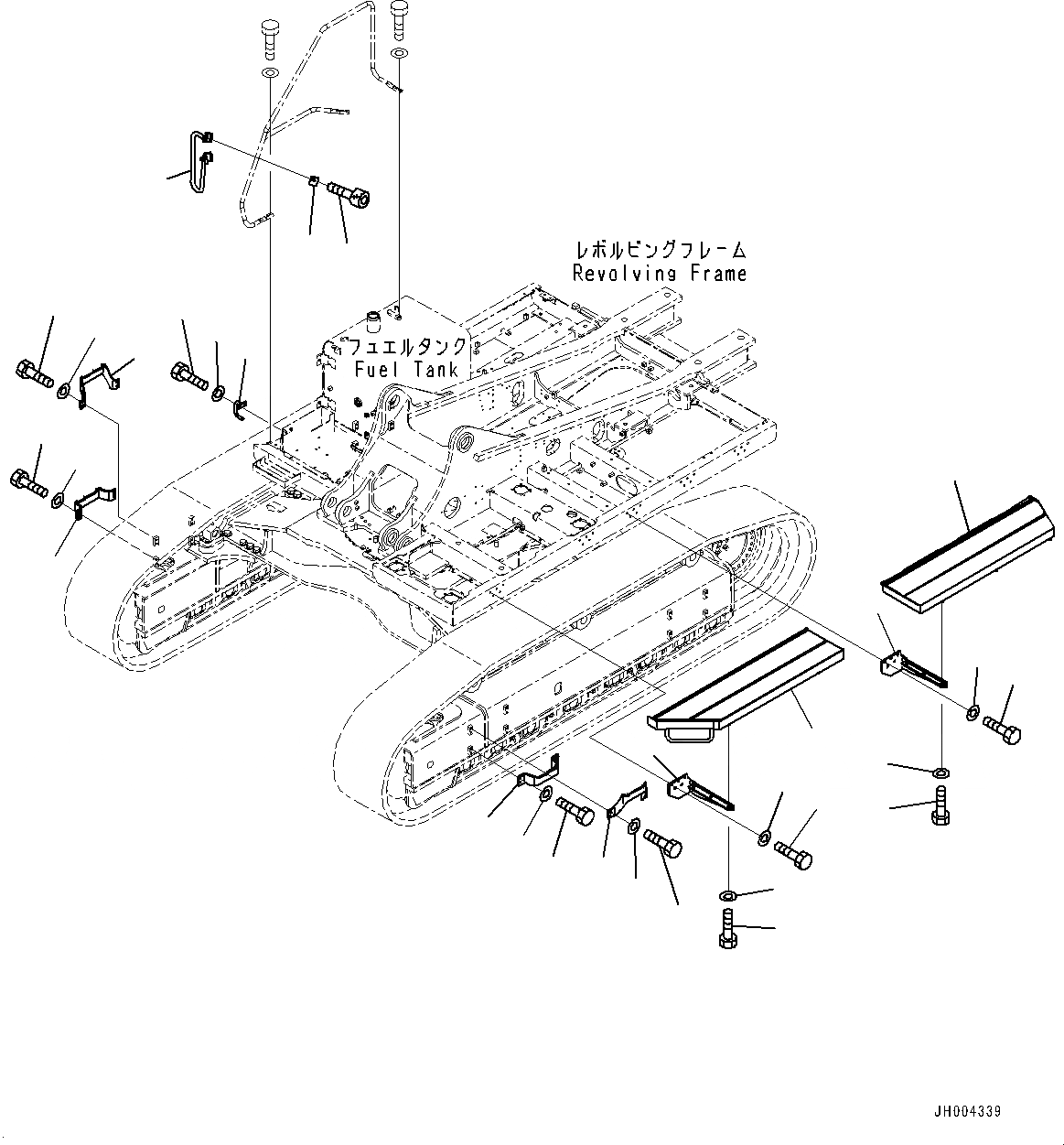 レボルビングフレーム
Revolving Frame

フュエルタンク
Fuel Tank

JH004339