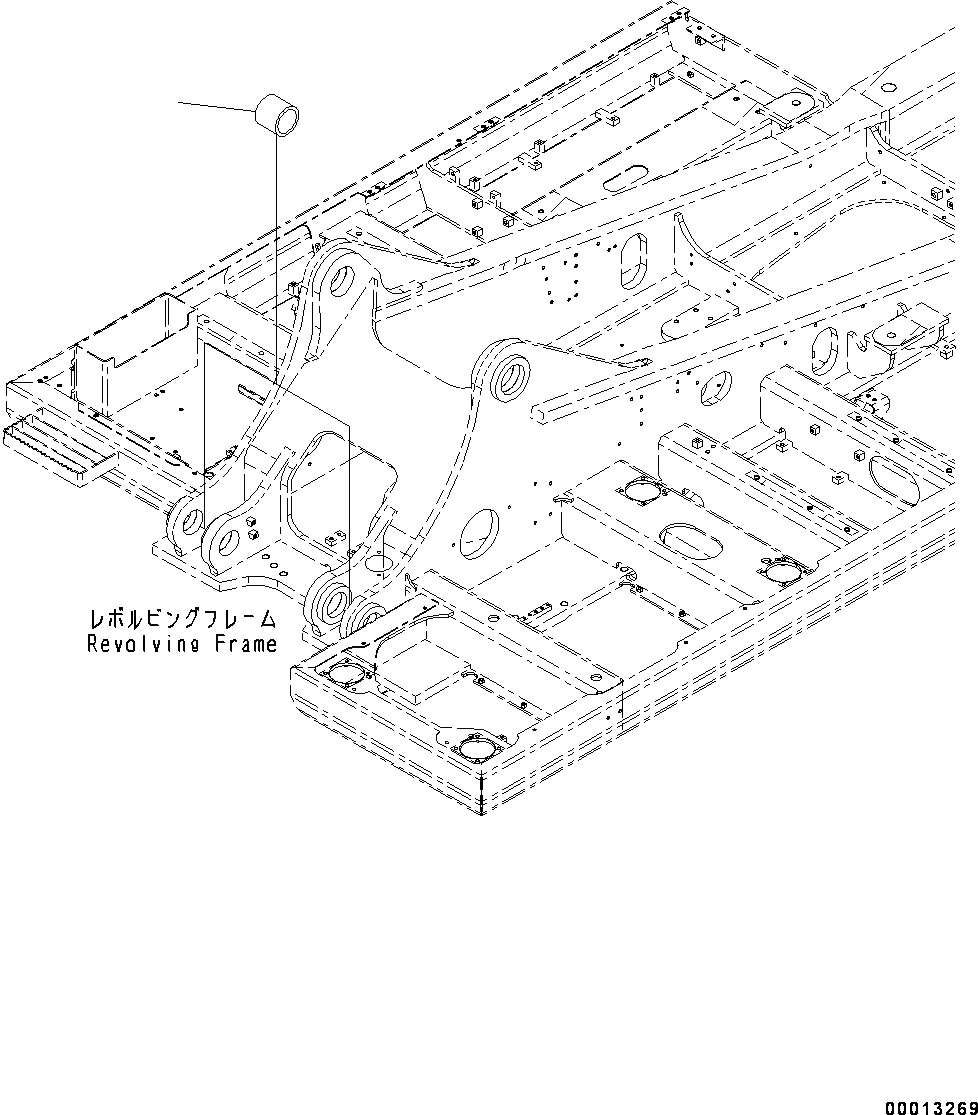 レボルビングフレーム
Revolving Frame

00013269