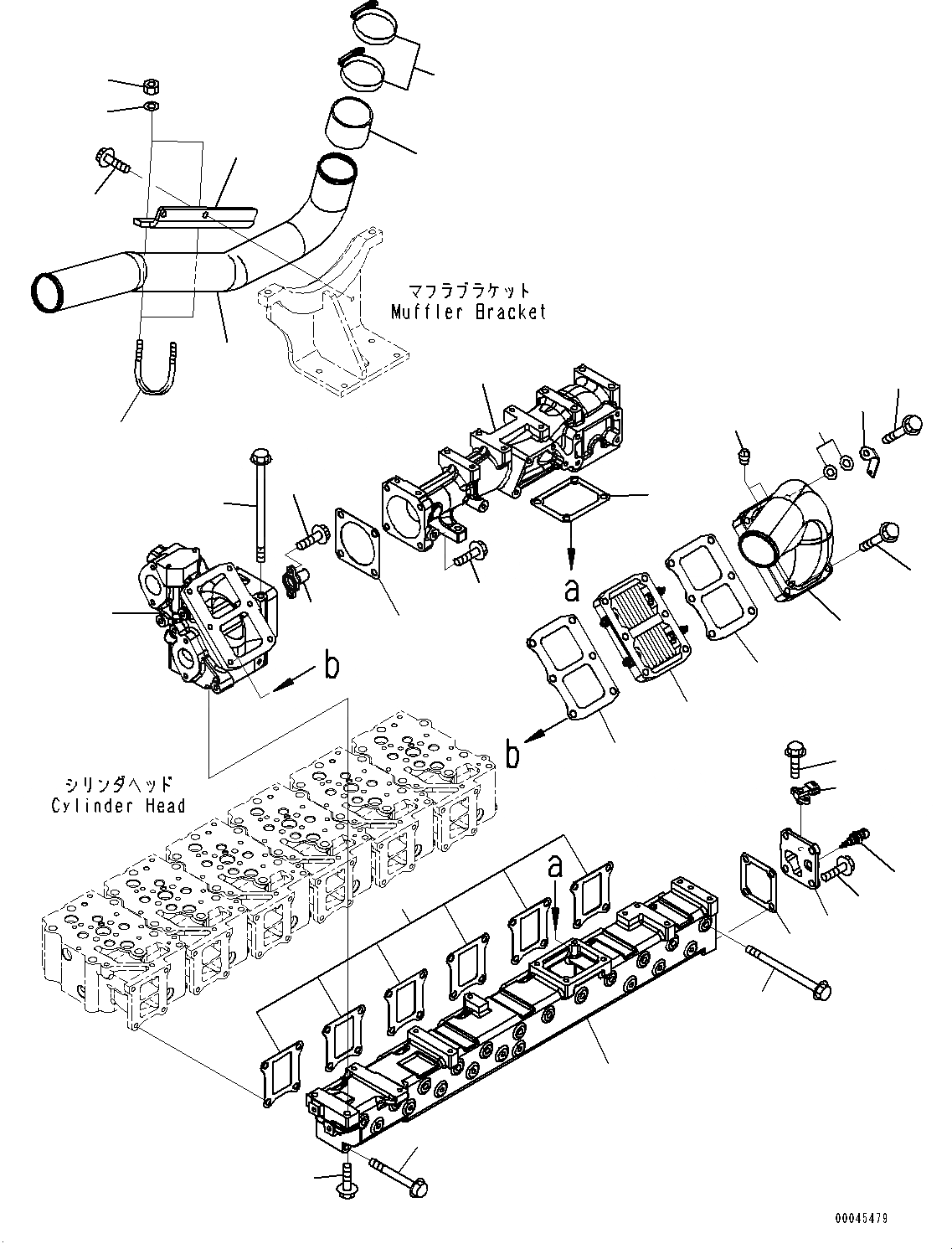 マフラブラケット
Muffler Bracket

a

b

b

シリンダヘッド
Cylinder Head

a

00045479