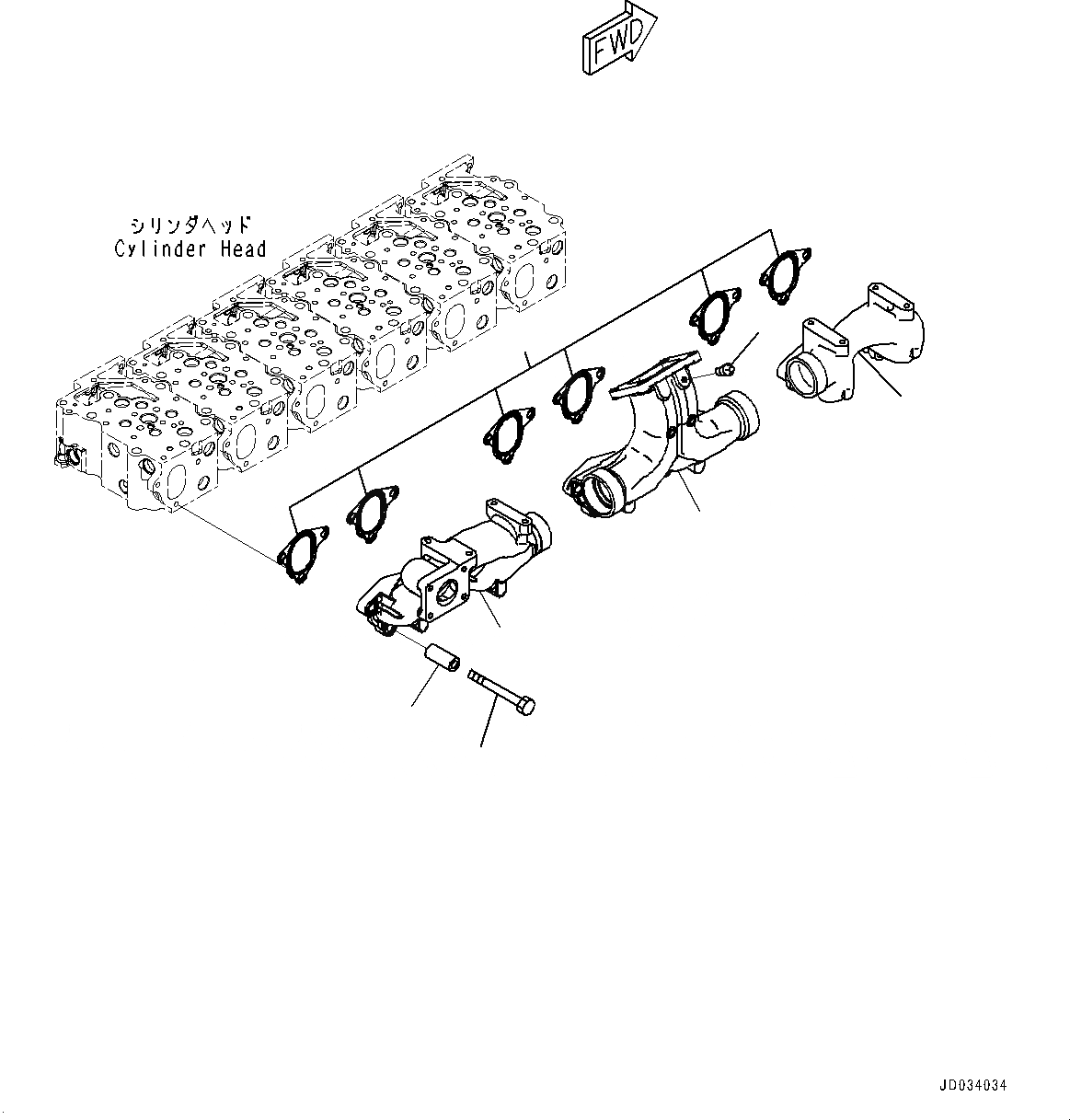 FWD

シリンダヘッド
Cylinder Head

JD034034