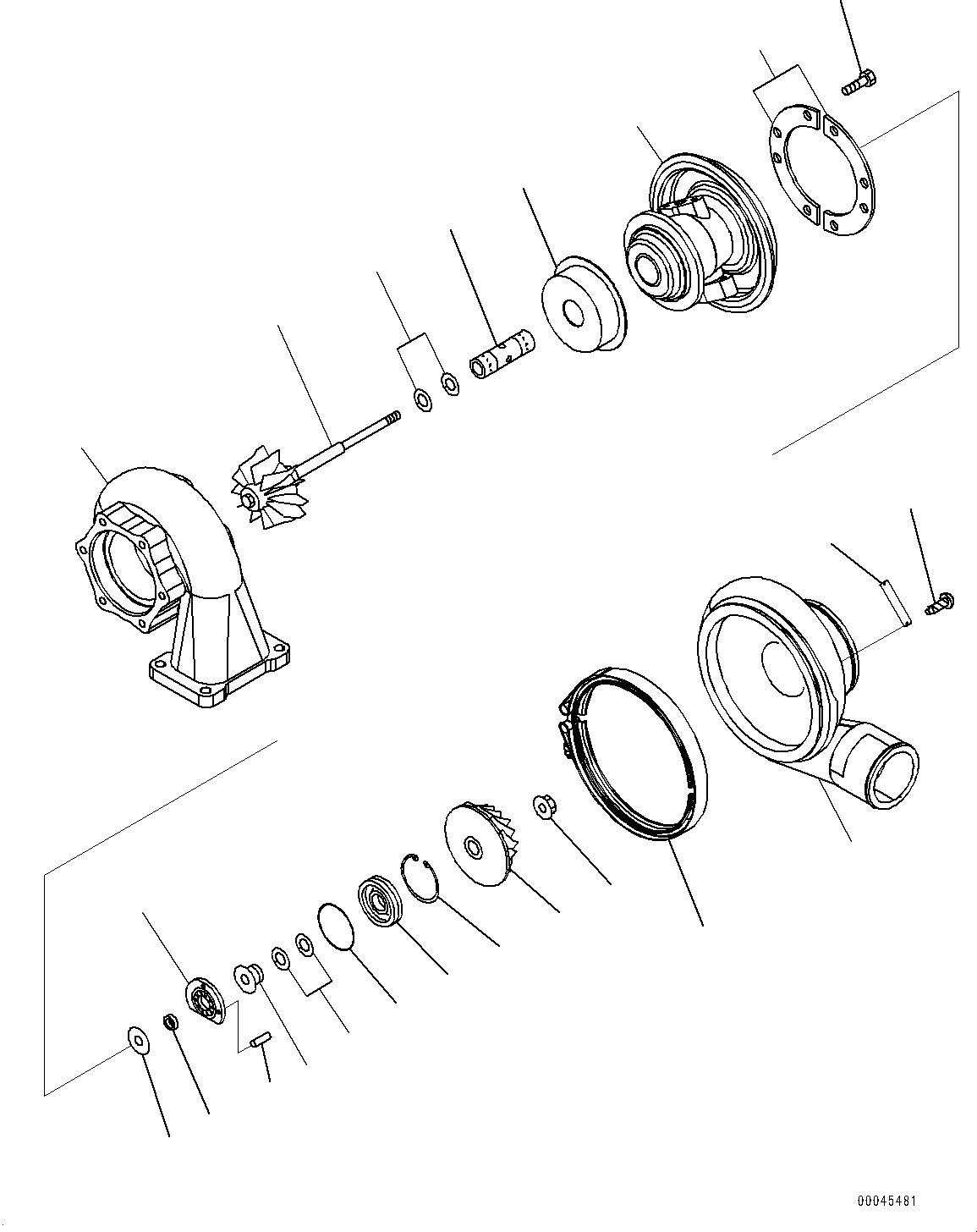 00045481