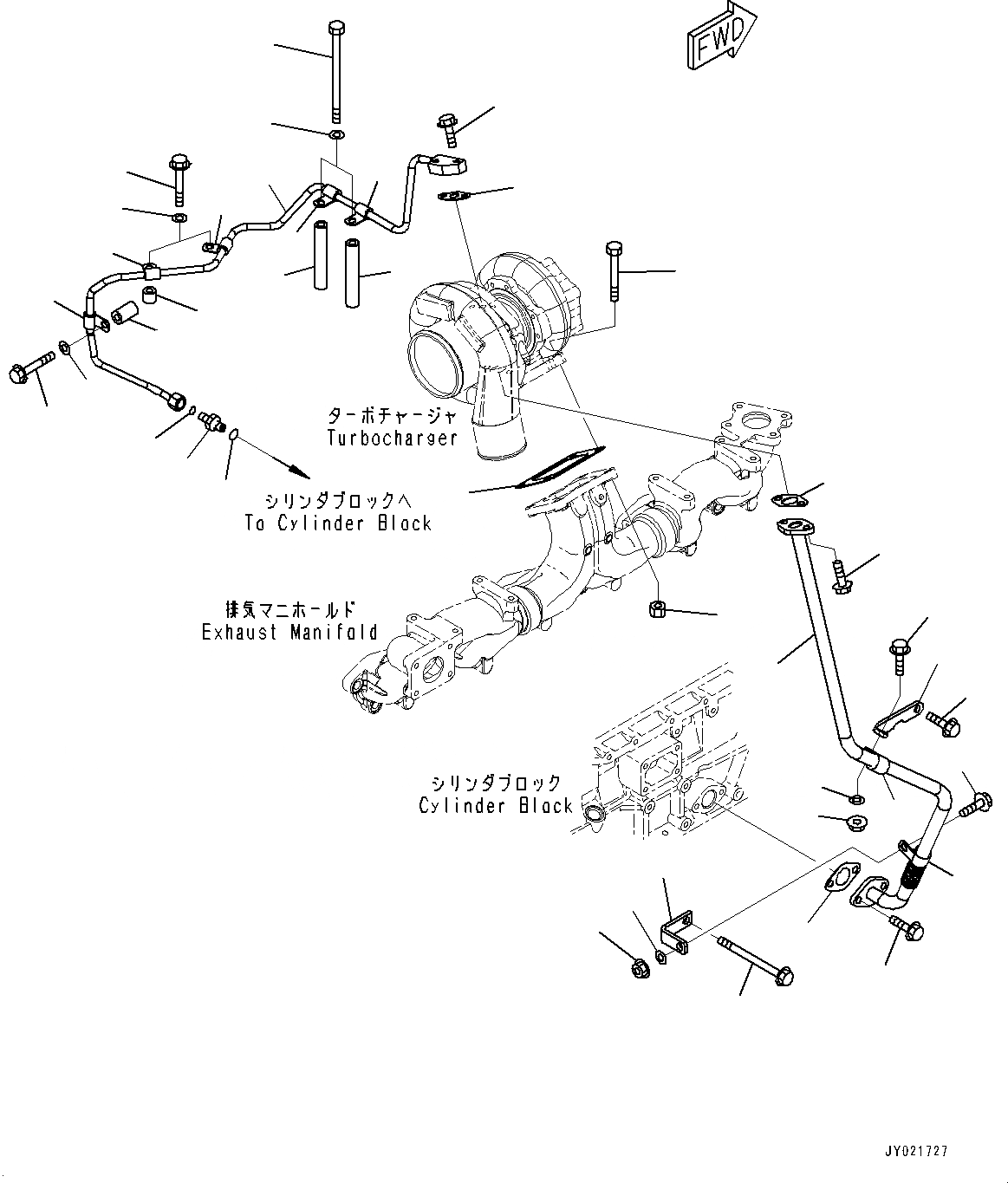 FWD

ターボチャージャ
Turbocharger

シリンダブロックへ
To Cylinder Block

排気マニホールド
Exhaust Manifold

シリンダブロック
Cylinder Block

JY021727