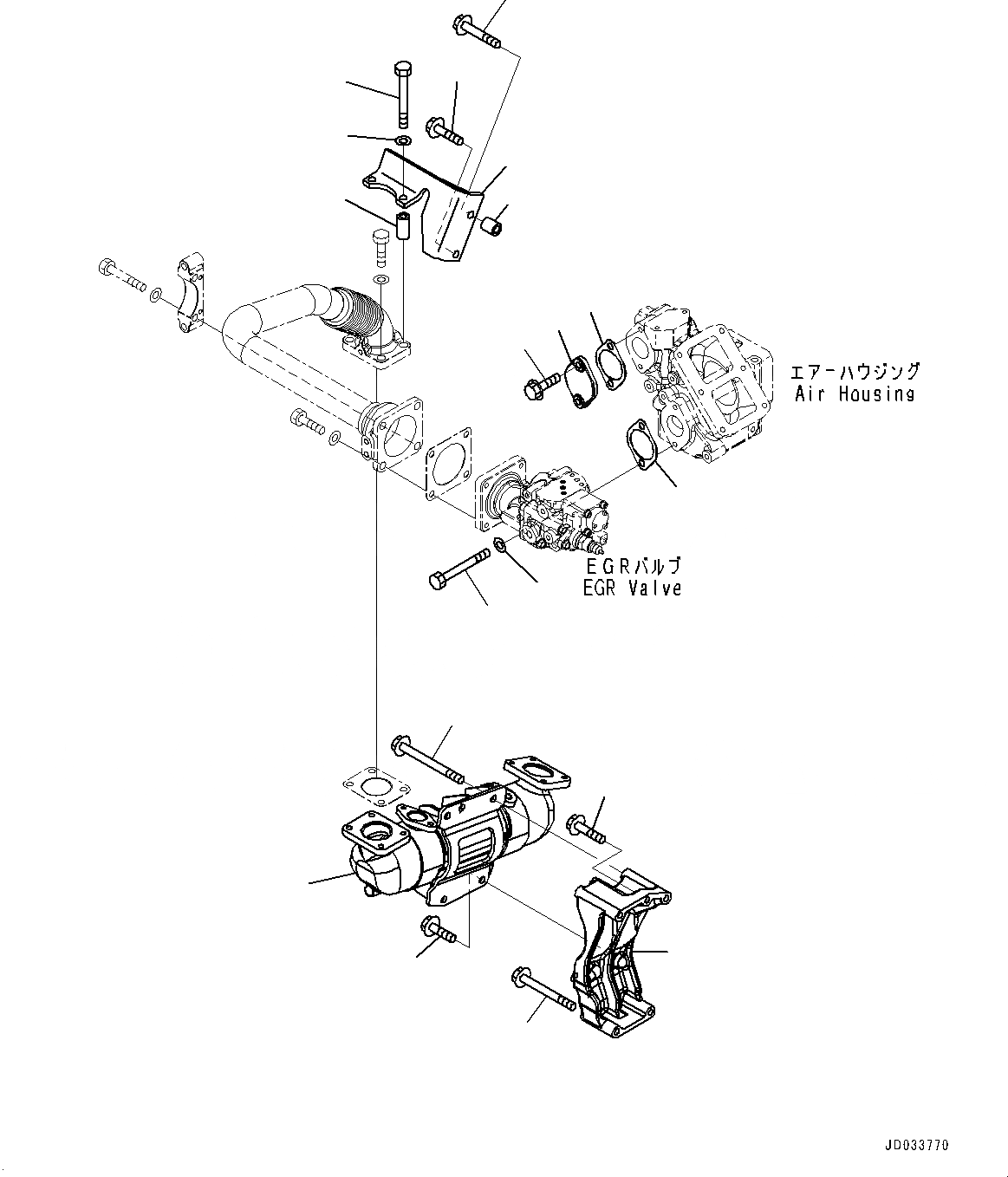 エアーハウジング
Air Housing

EGRバルブ
EGR Valve

JD033770