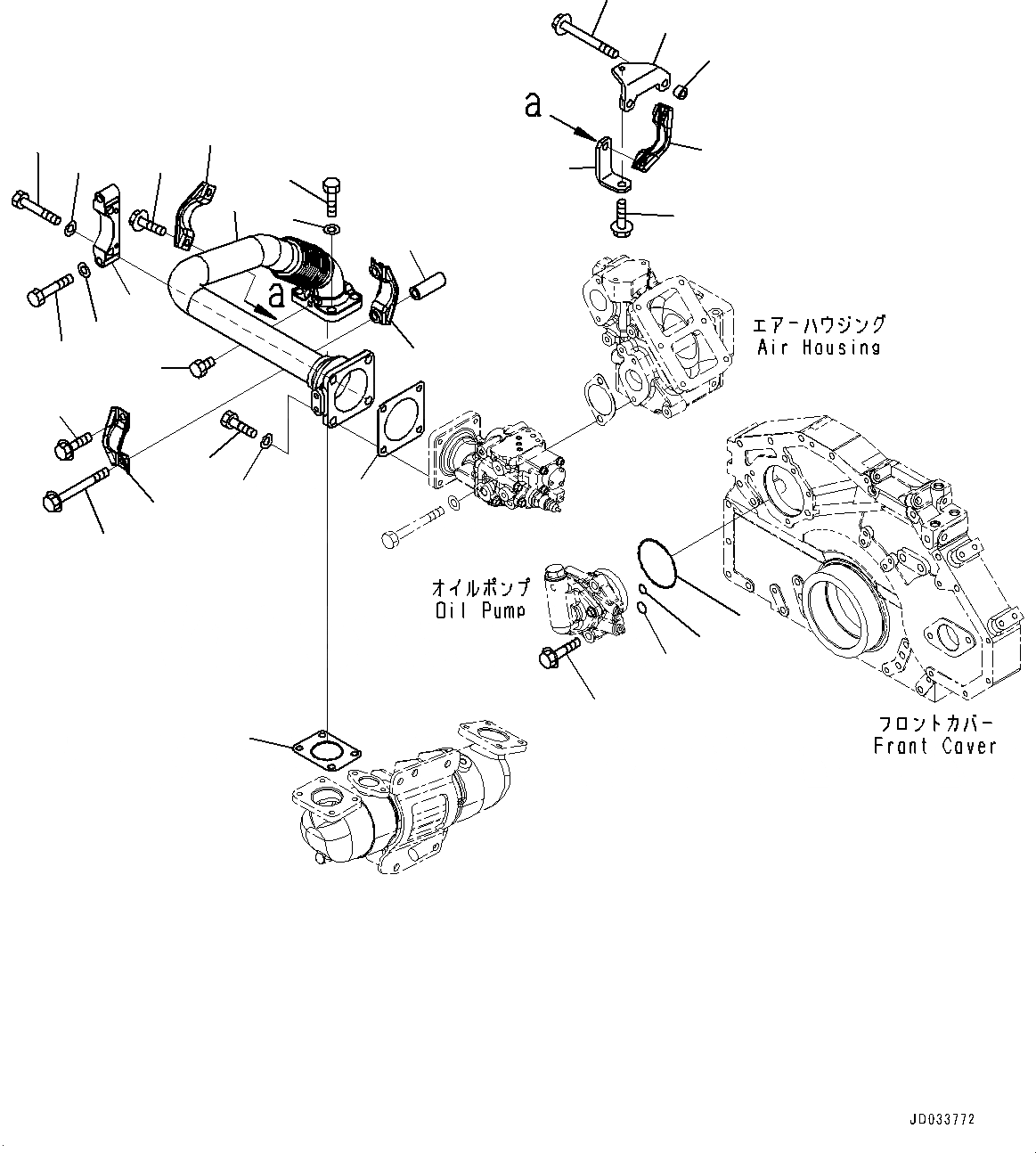 a

a

エアーハウジング
Air Housing

オイルポンプ
Oil Pump

フロントカバー
Front Cover

JD033772