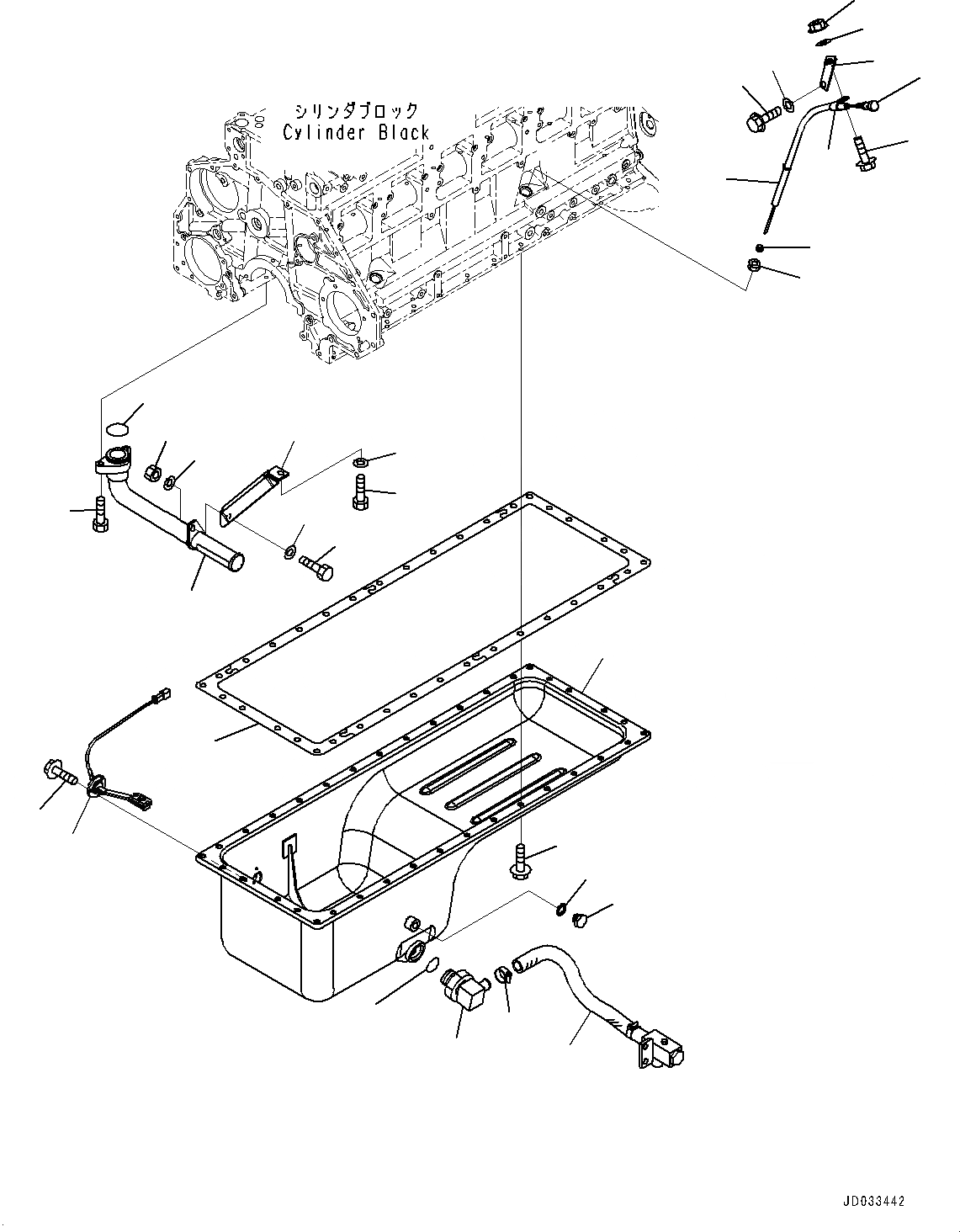 シリンダブロック
Cylinder Black

JD033442