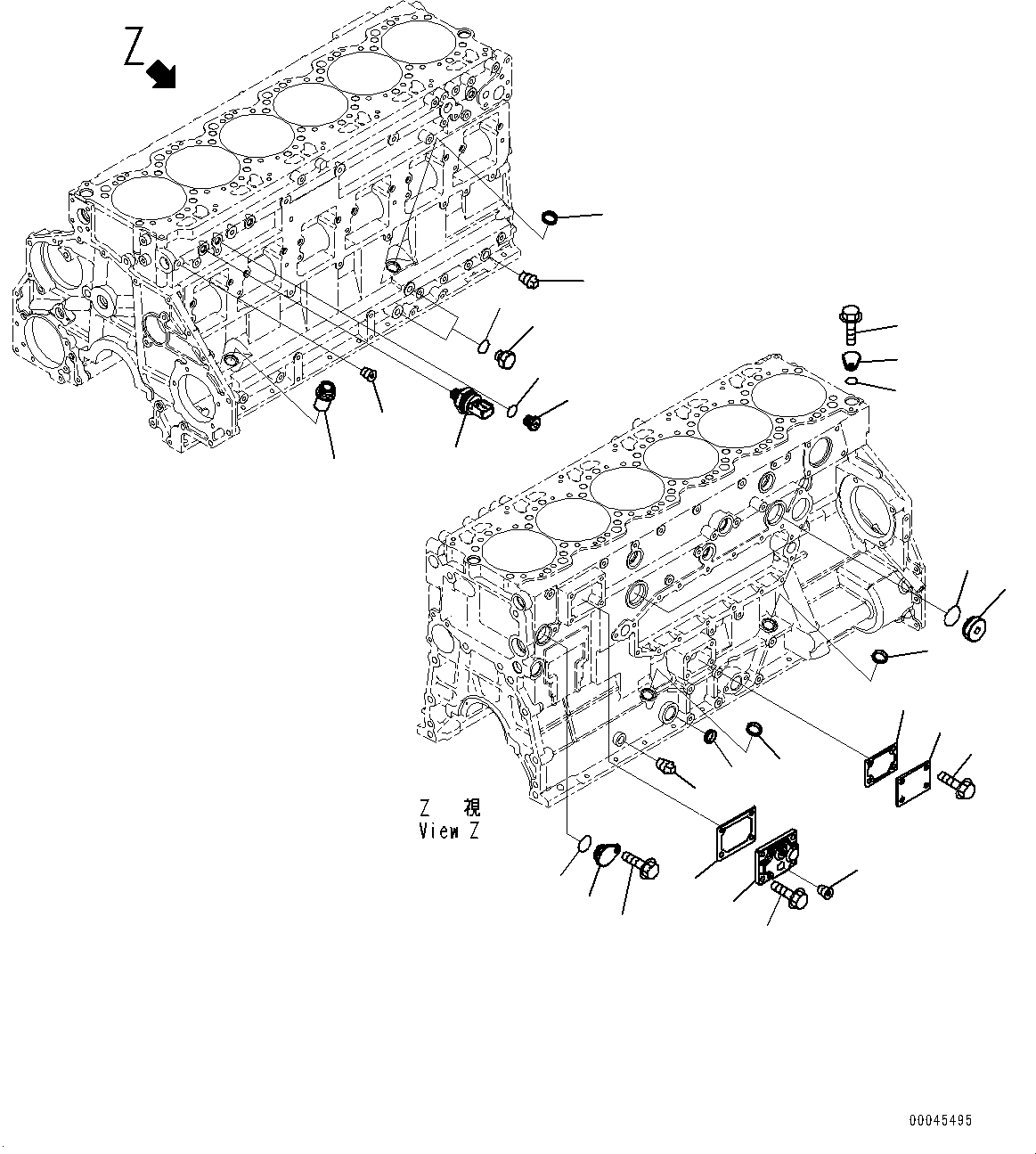 Z

Z 視
View Z

00045495