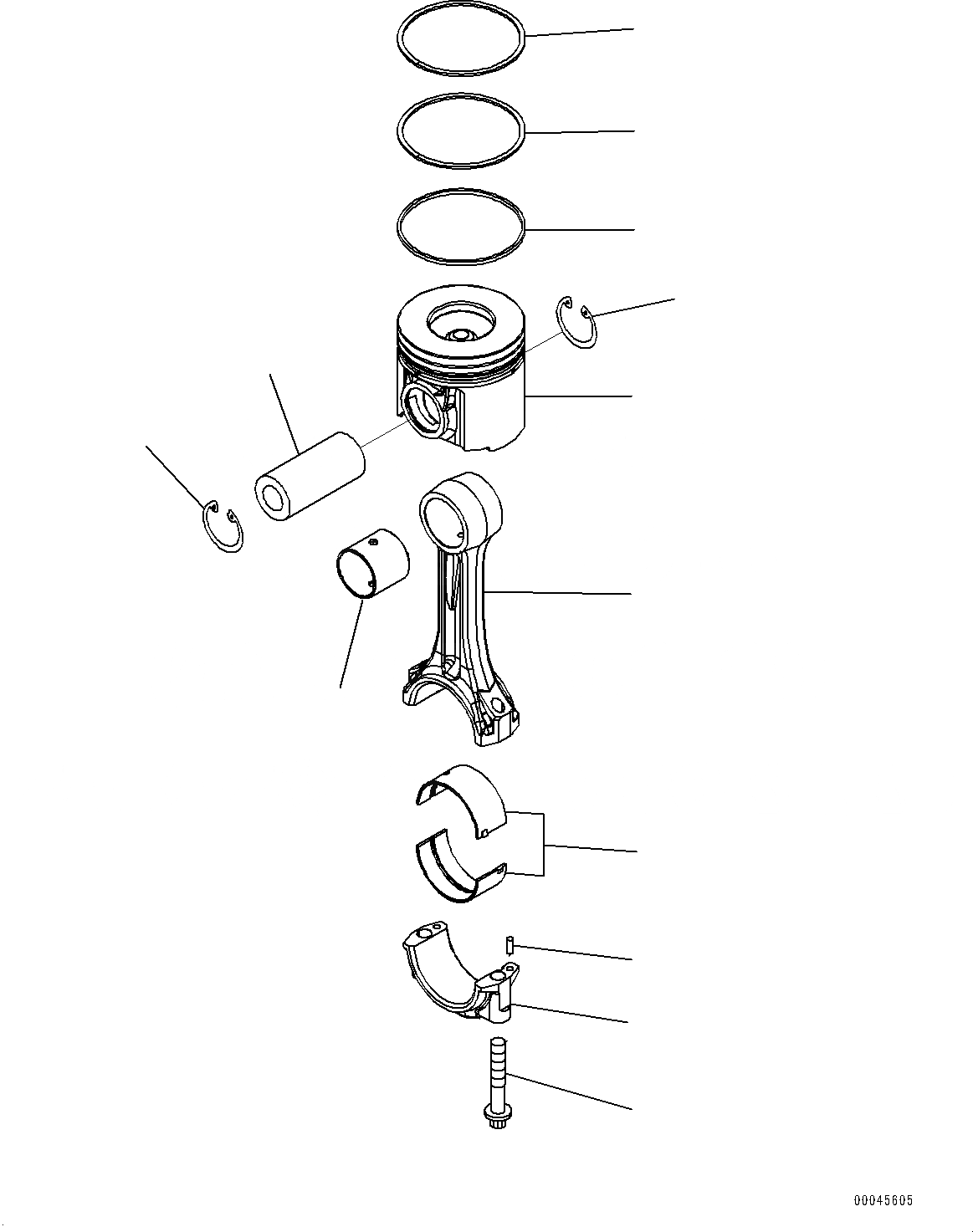 00045605