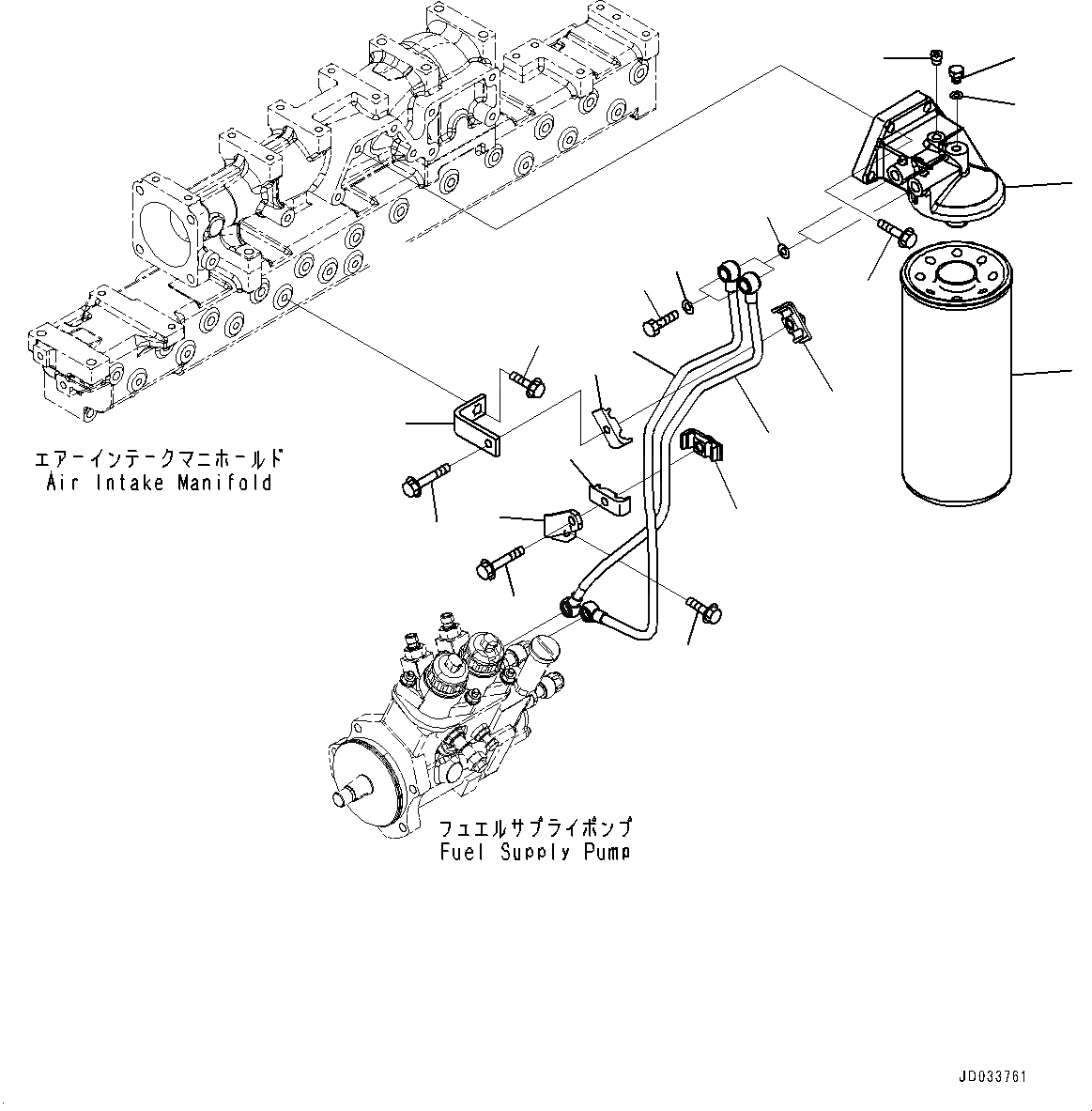 エアーインテークマニホールド
Air Intake Manifold

フュエルサプライポンプ
Fuel Supply Pump

JD033761