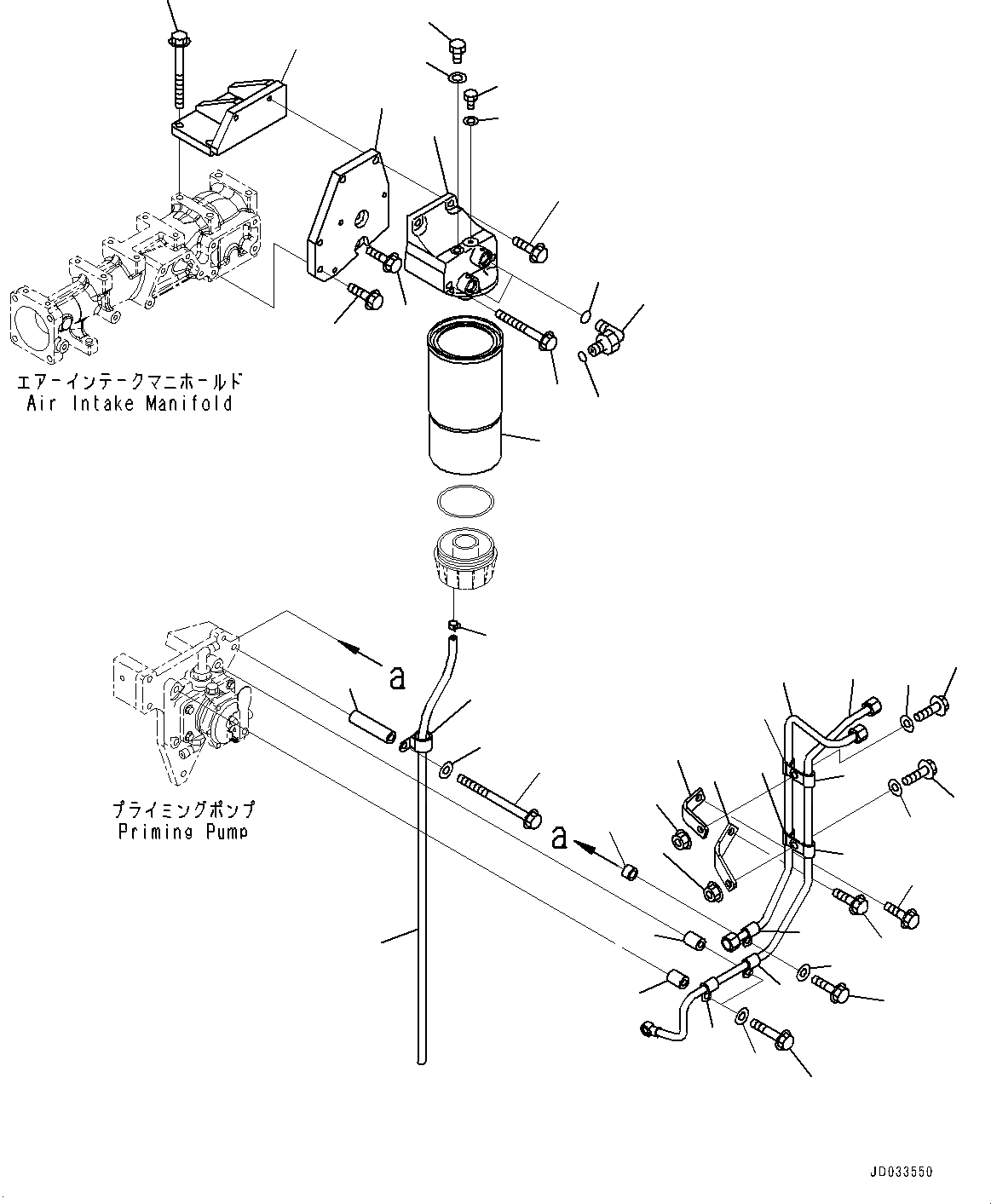 エアーインテークマニホールド
Air Intake Manifold

a

プライミングポンプ
Priming Pump

a

JD033550