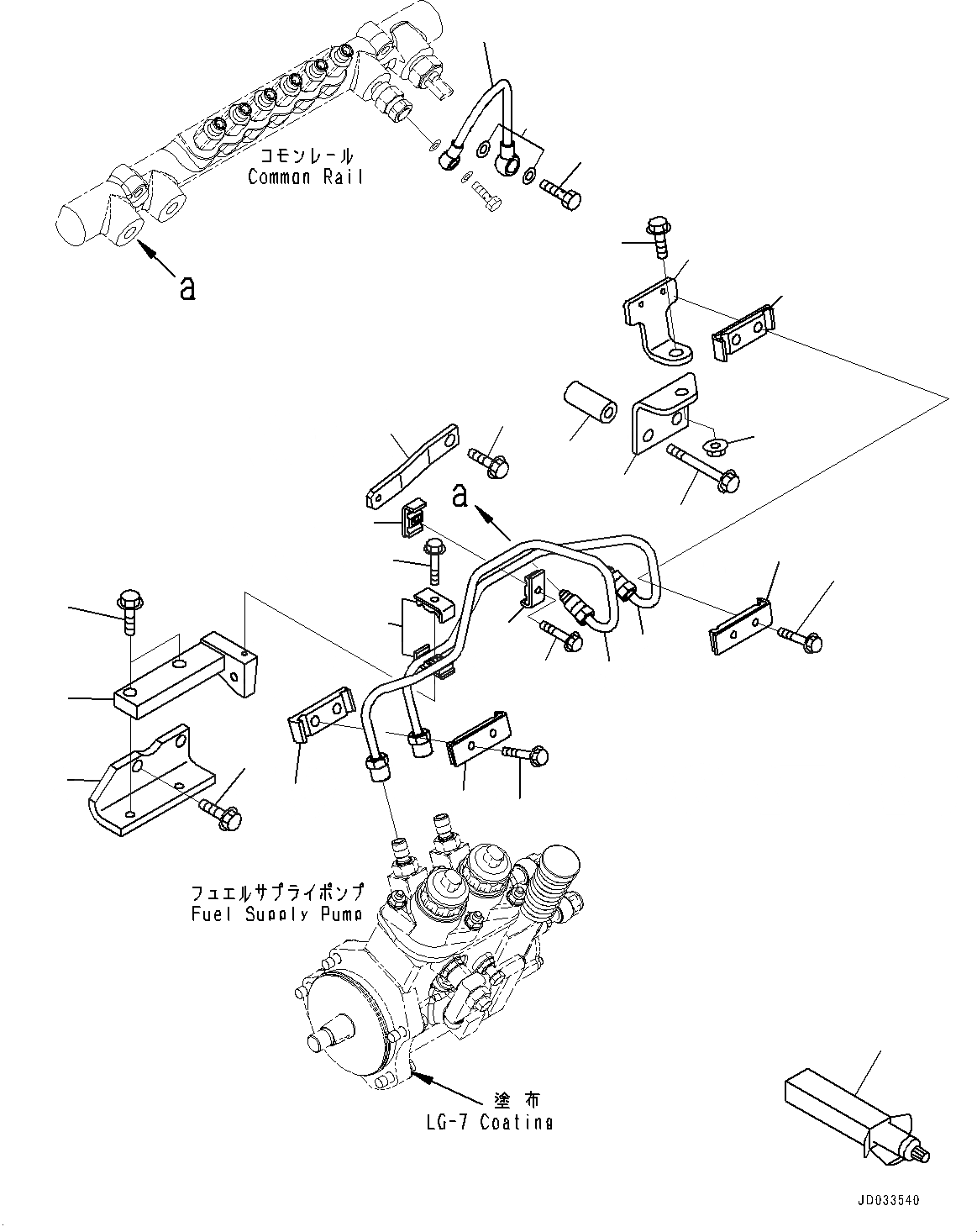 コモンレール
Common Rail

a

a

フュエルサプライポンプ
Fuel Supply Pump

塗布
LG-7 Coating

JD033540