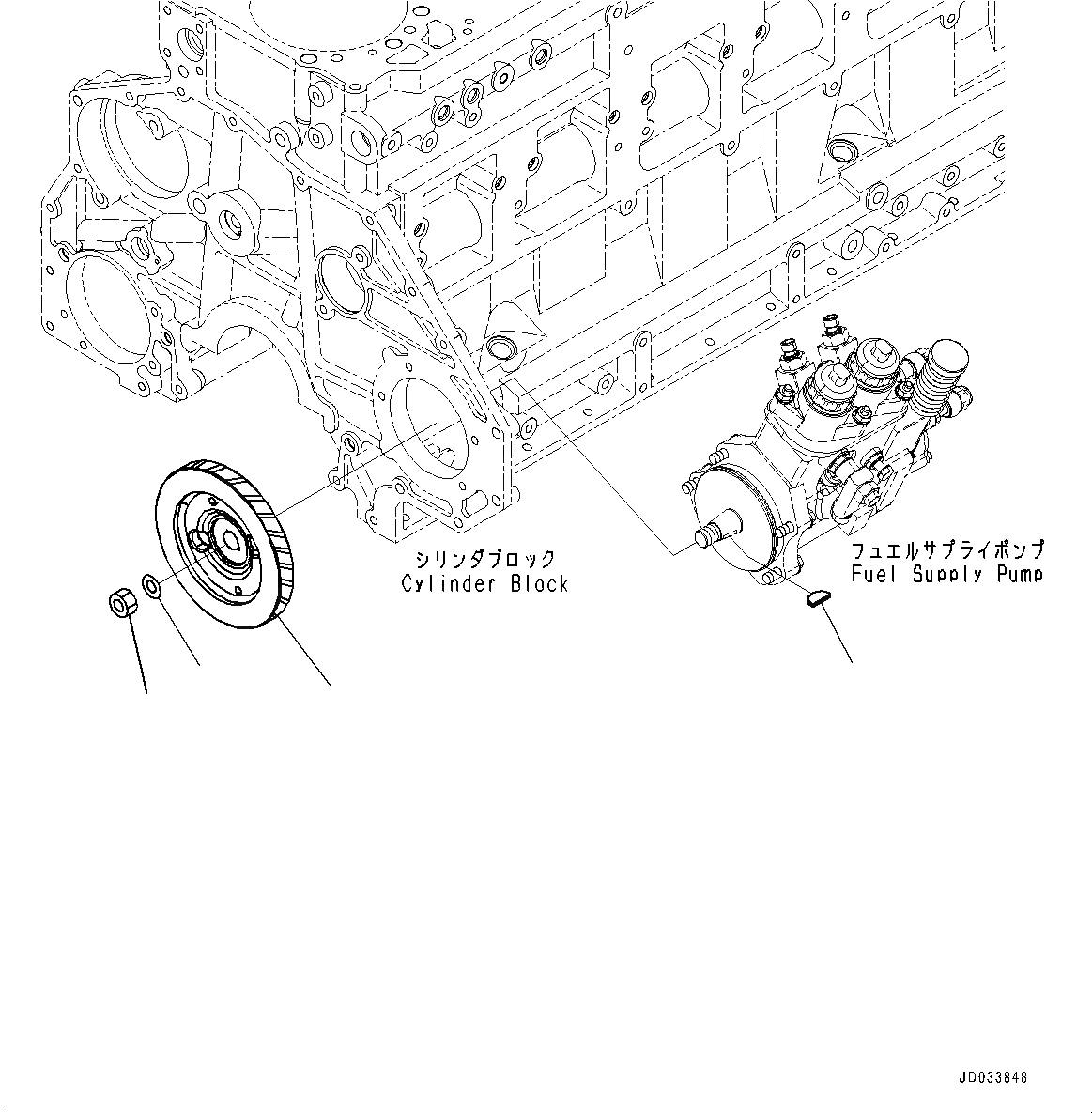 シリンダブロック
Cylinder Block

フュエルサプライポンプ
Fuel Supply Pump

JD033848