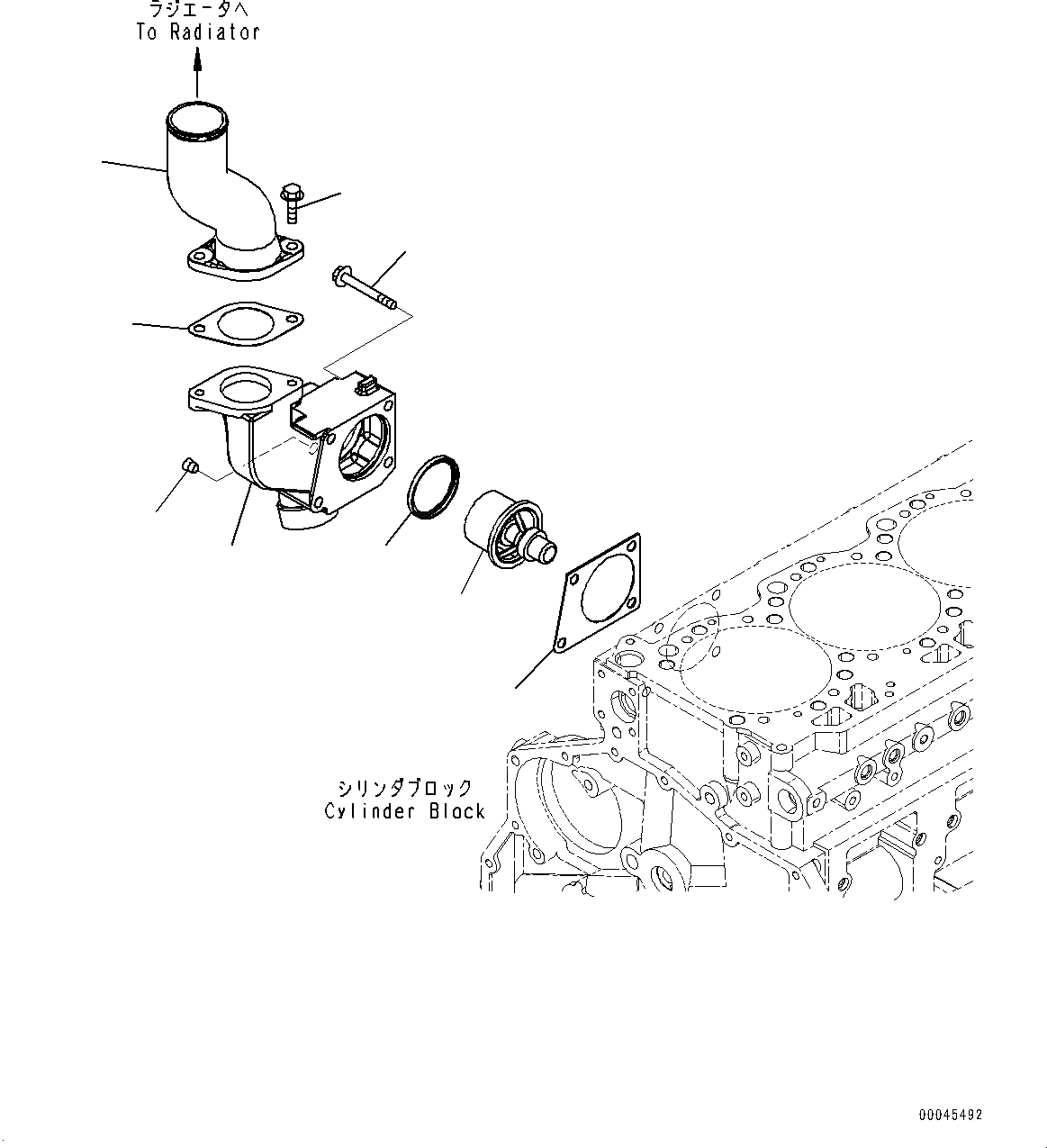 ラジエータへ
To Radiator

シリンダブロック
Cylinder Block

00045492