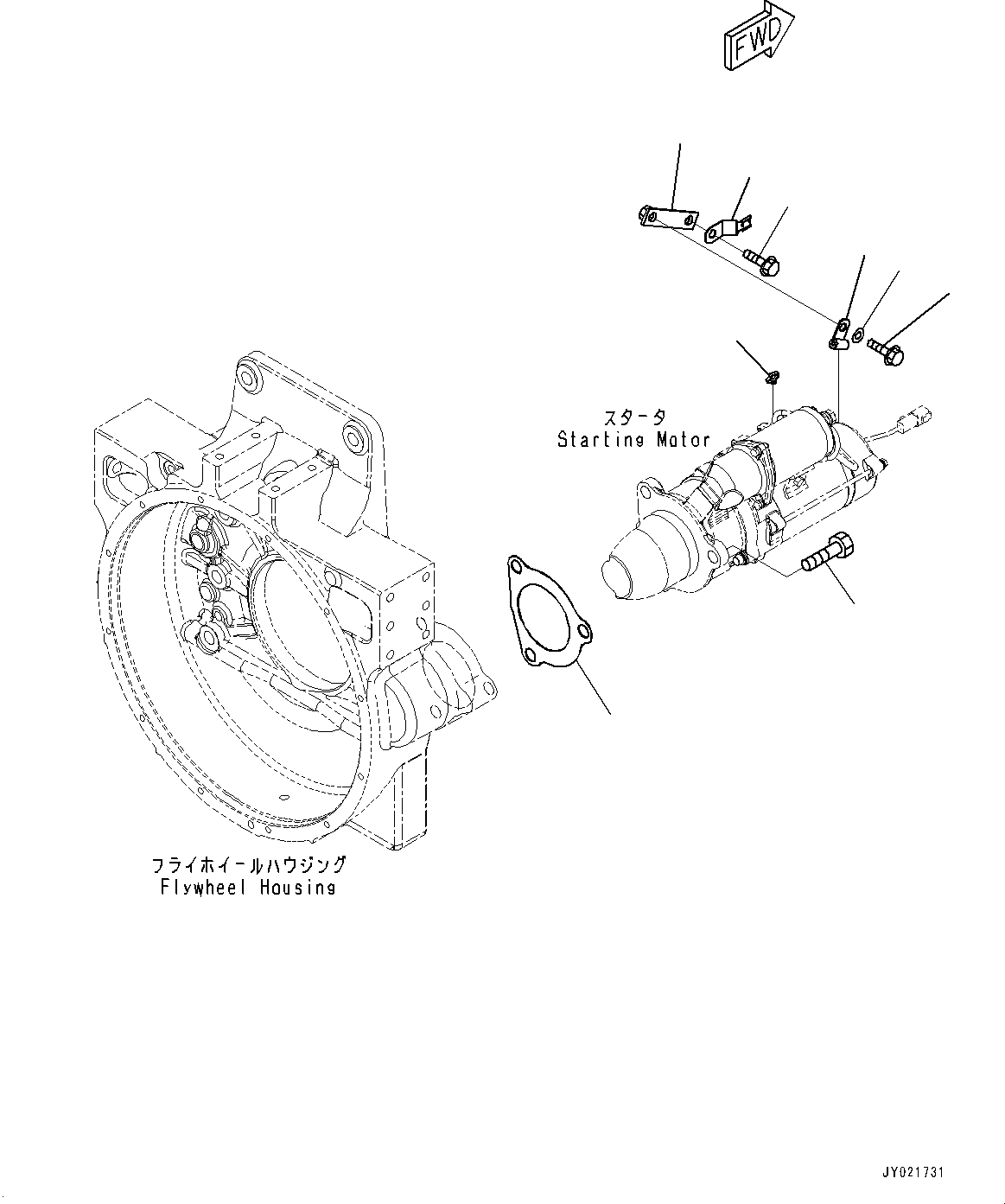 FWD

スタータ
Starting Motor

フライホイールハウジング
Flywheel Housing

JY021731