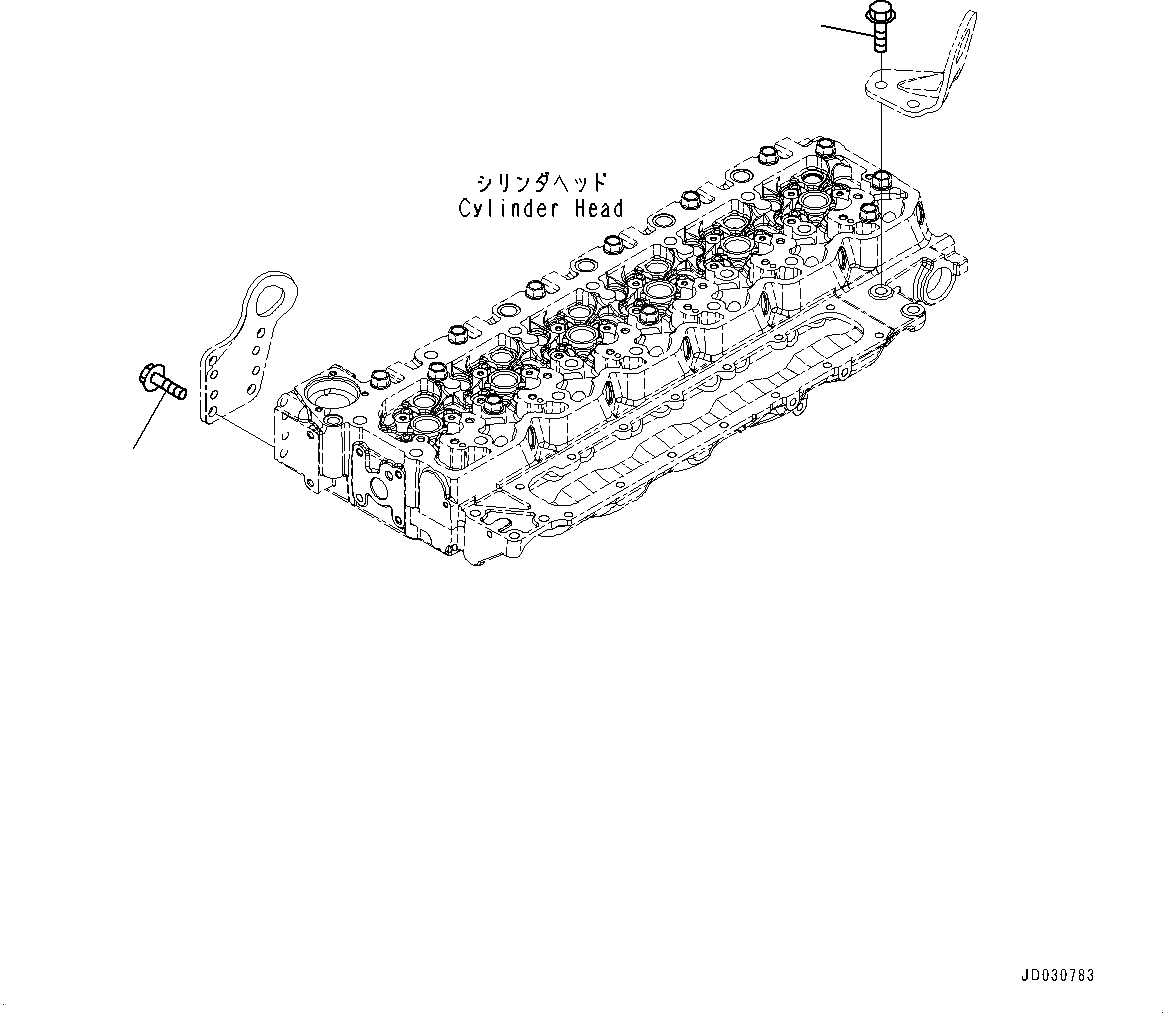 シリンダヘッド
Cylinder Head

JD030783