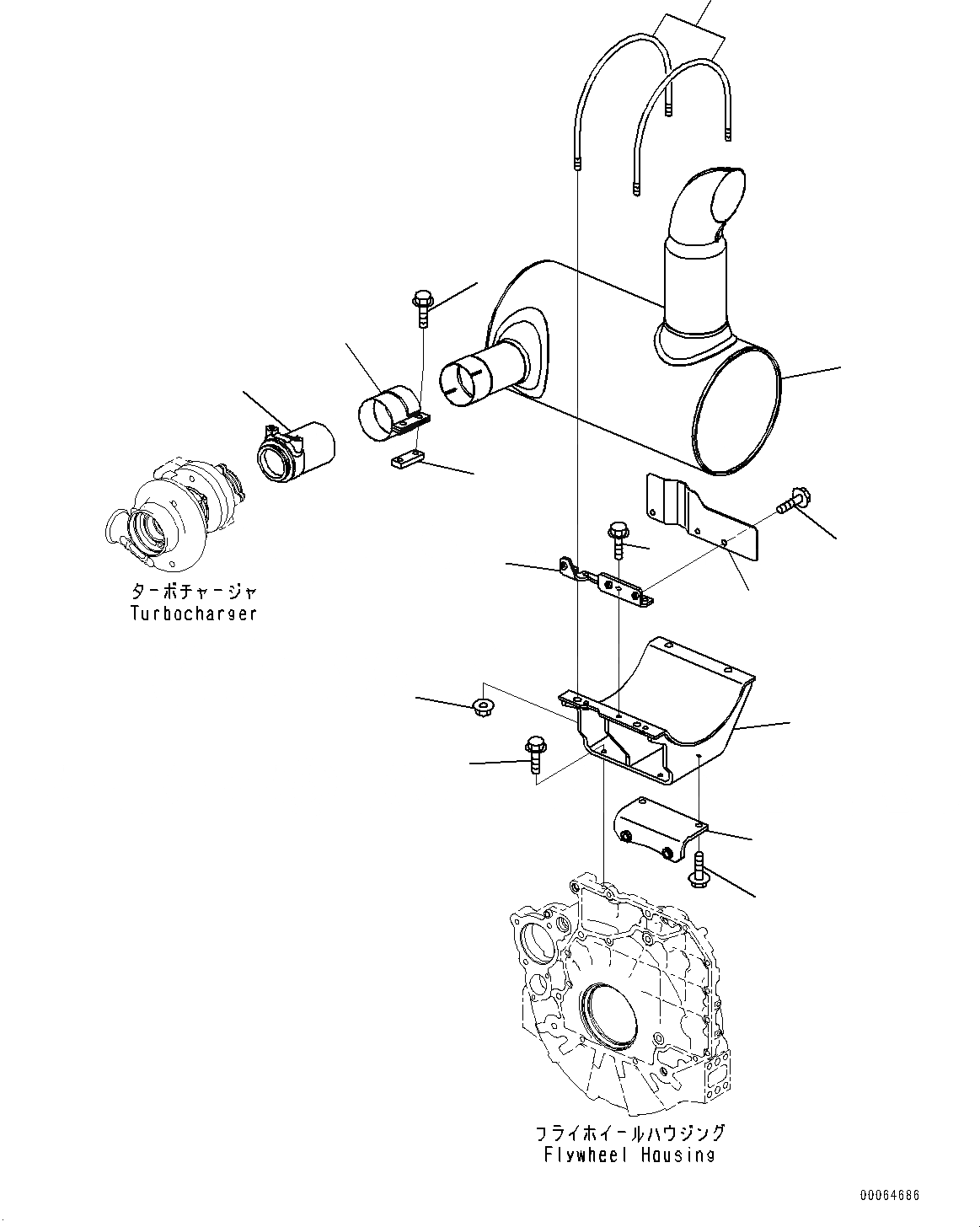 ターボチャージャ
Turbocharger

フライホイールハウジング
Flywheel Housing

00064686