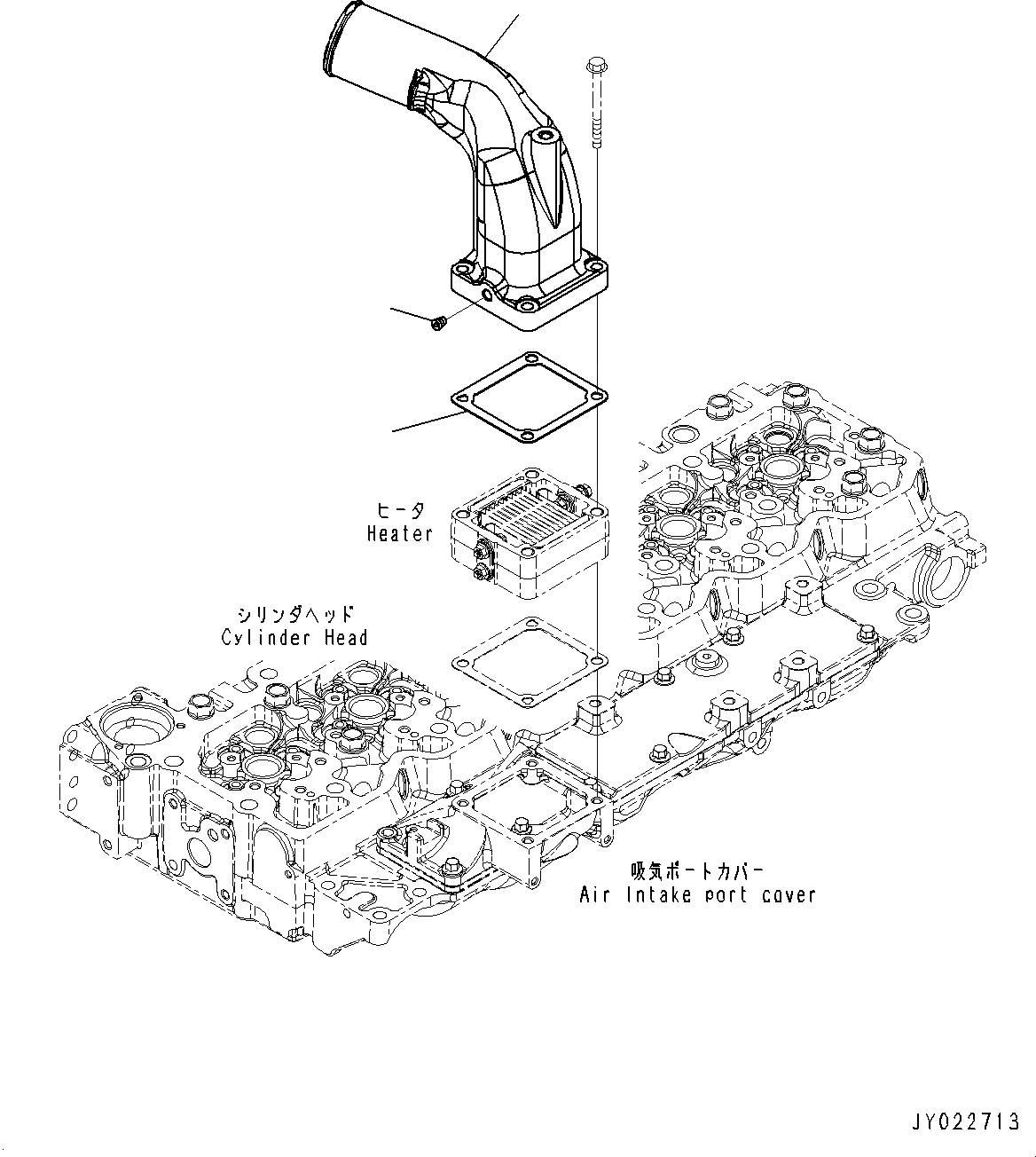 ヒータ
Heater

シリンダヘッド
Cylinder Head

吸気ポートカバー
Air Intake port cover

JY022713