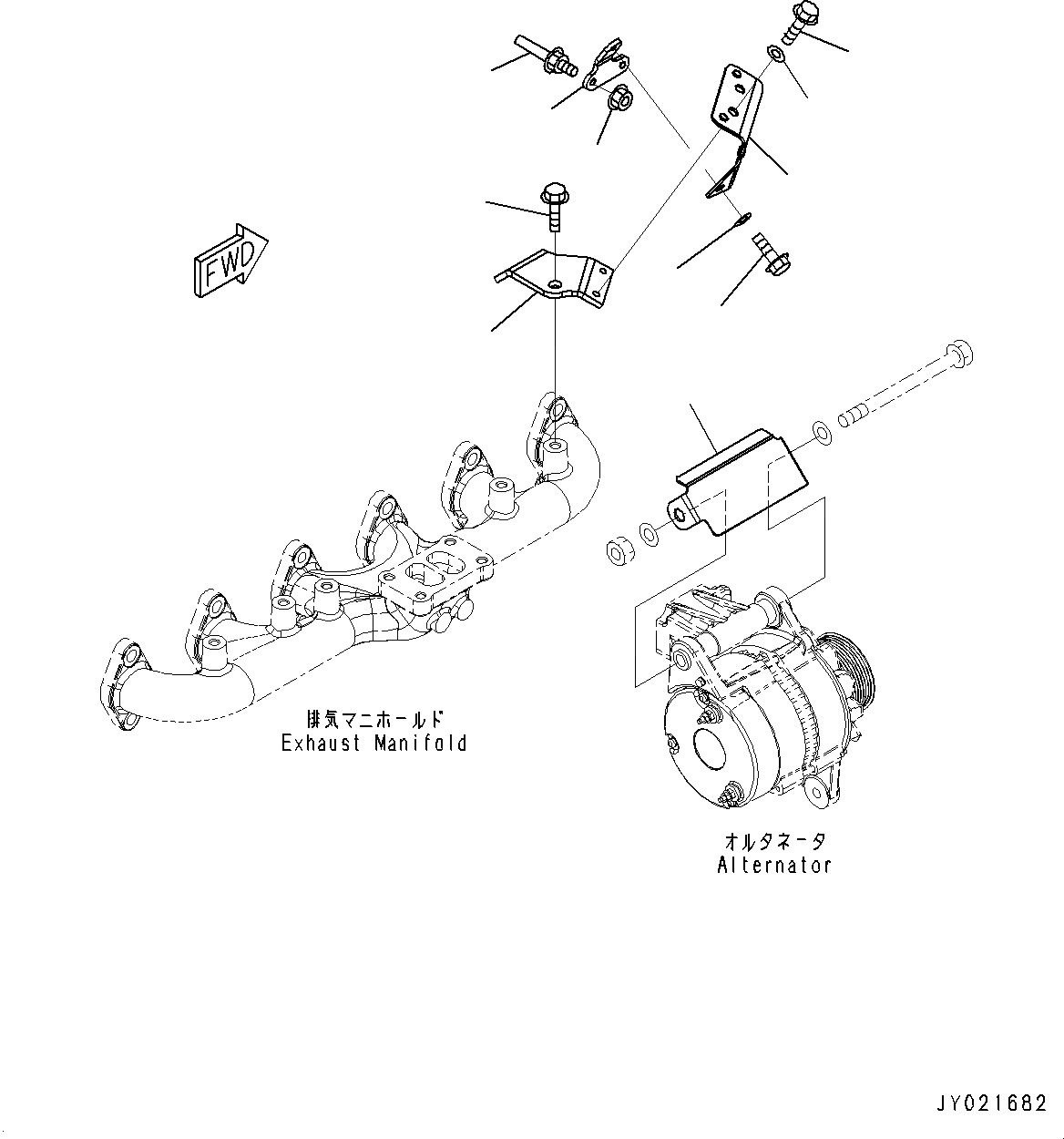 FWD

排気マニホールド
Exhaust Manifold

オルタネータ
Alternator

JY021682