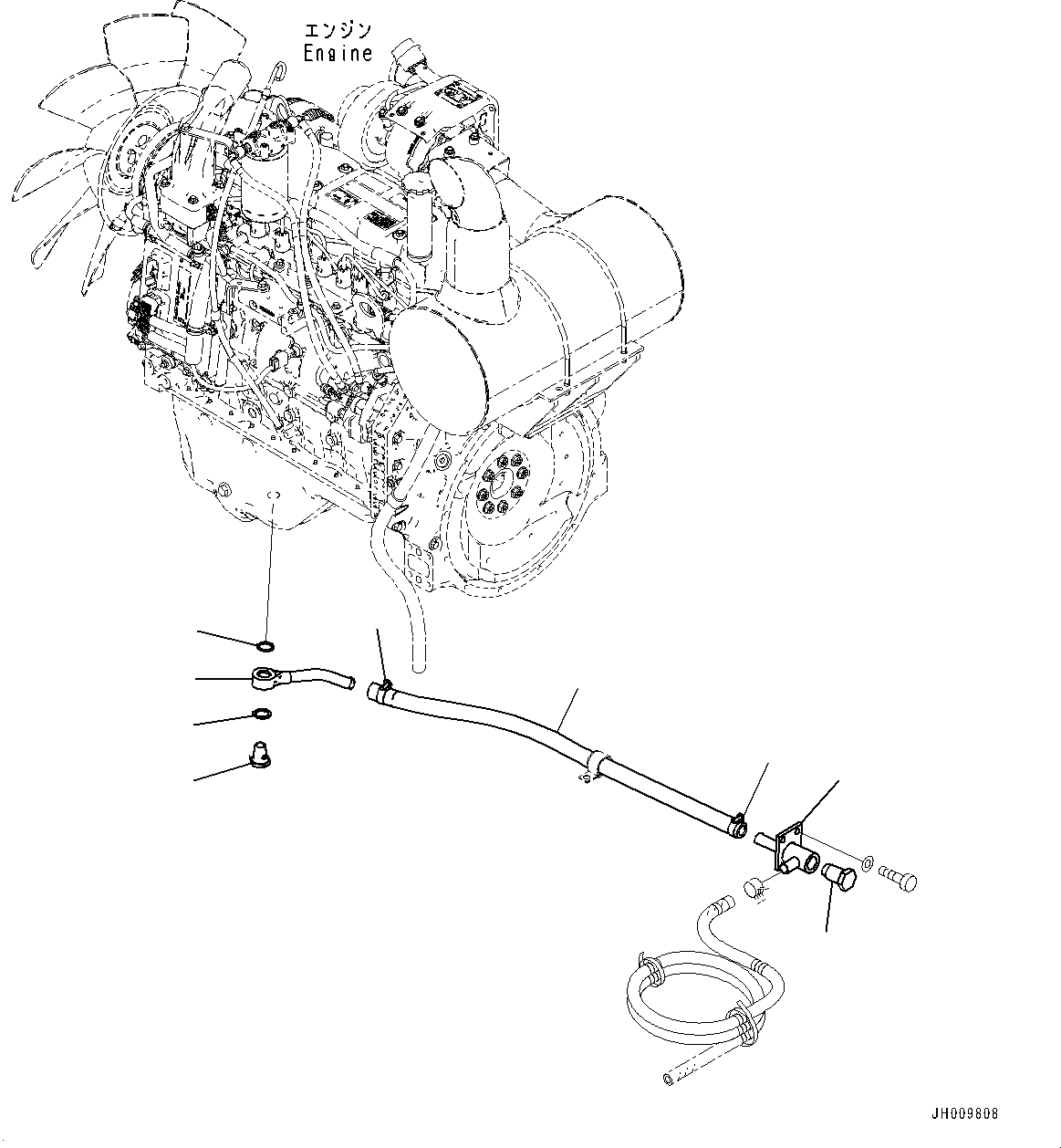 エンジン
Engine

JH009808