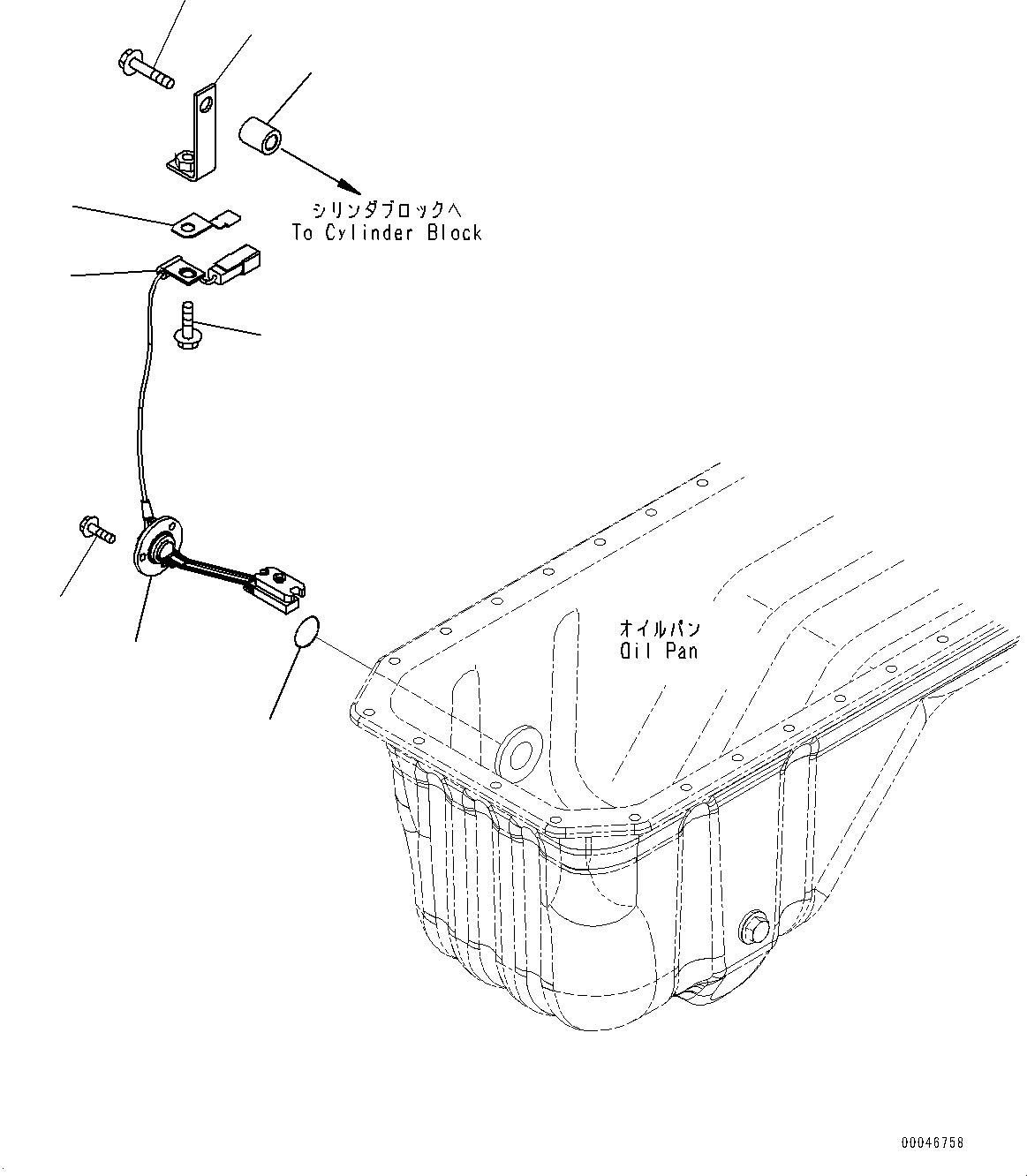 シリンダブロックへ
To Cylinder Block

オイルパン
Oil Pan

00046758