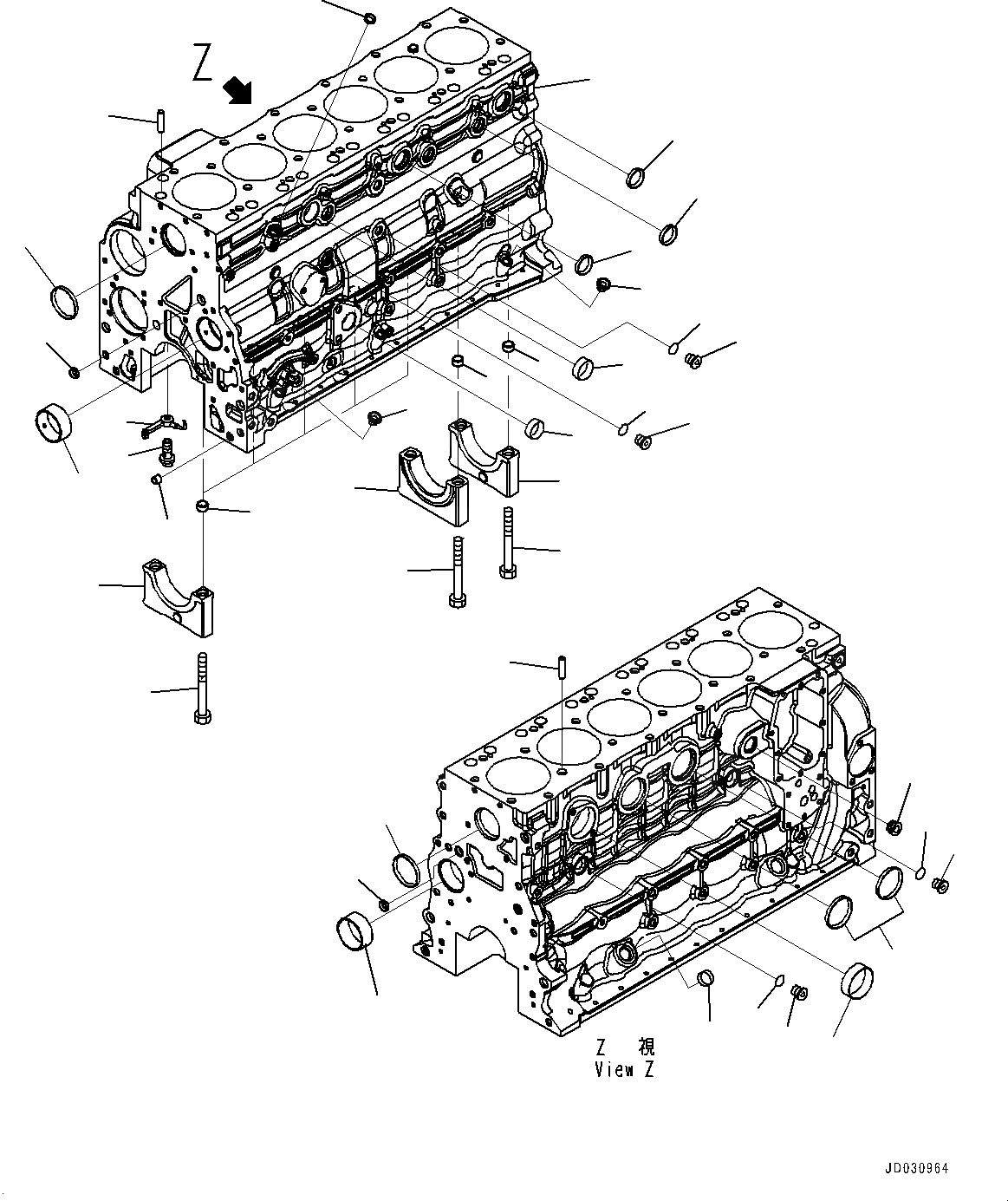 Z

Z 視
View Z

JD030964