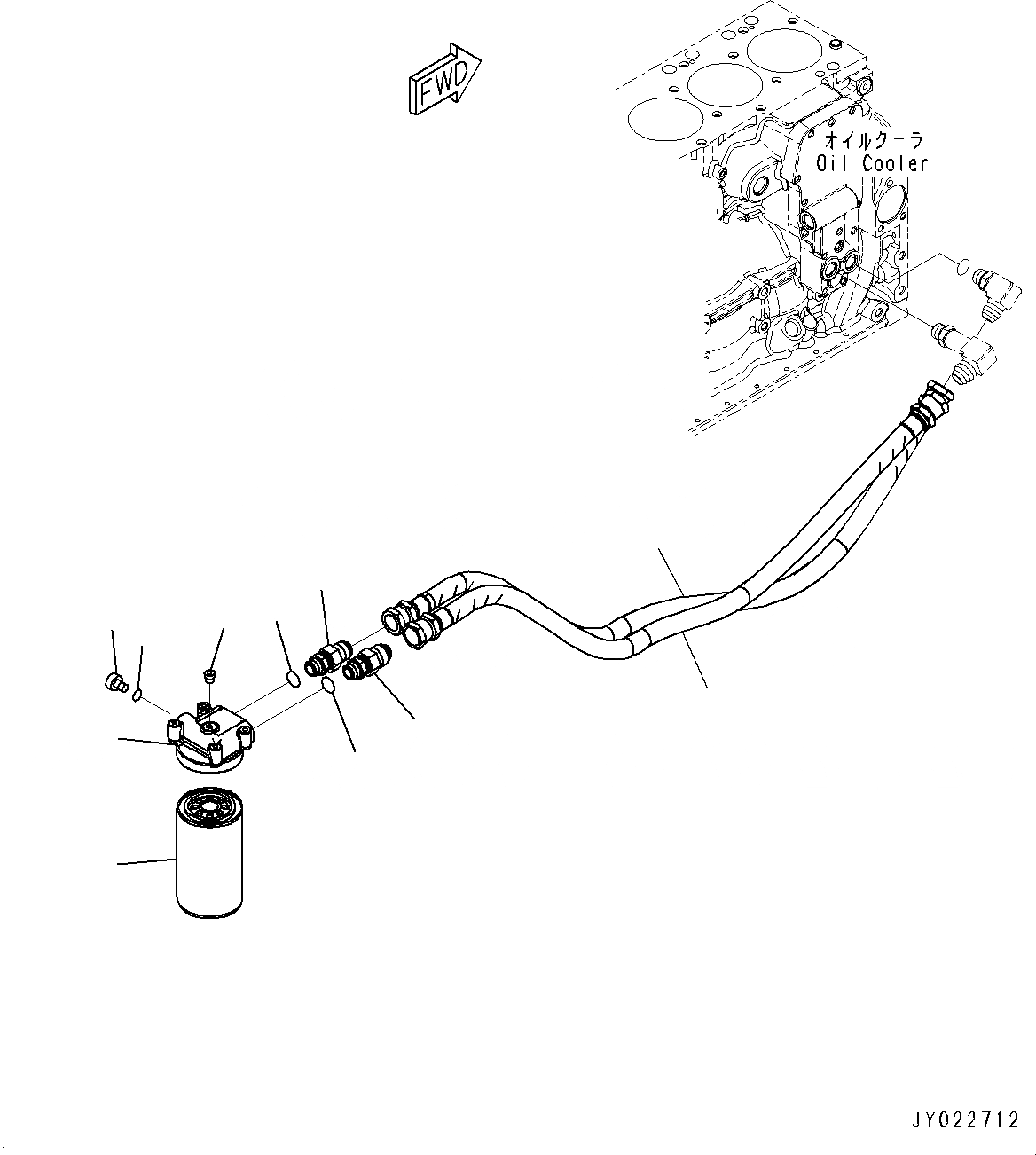 FWD

オイルクーラ
Oil Cooler

JY022712