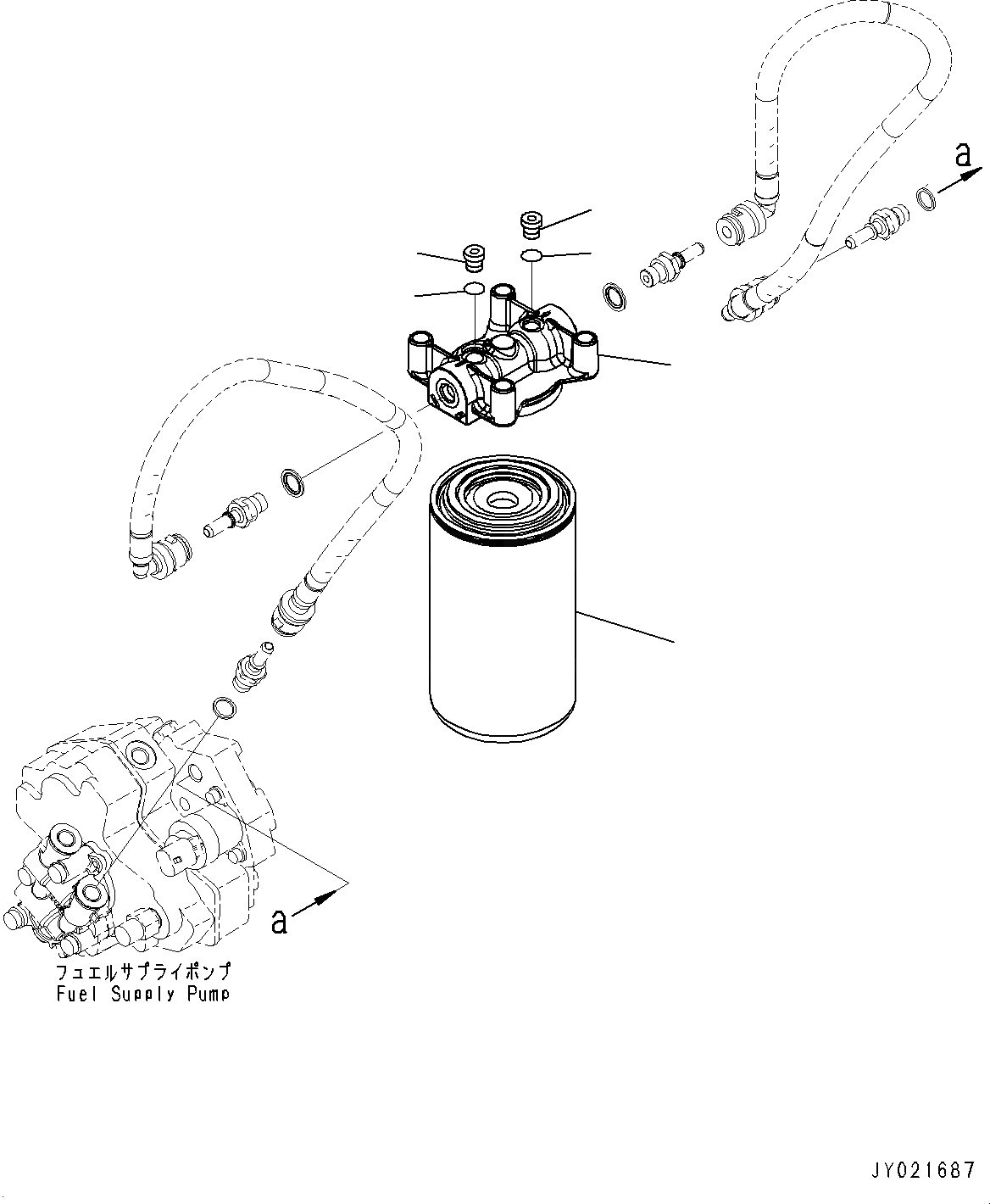 a

a

フュエルサプライポンプ
Fuel Supply Pump

JY021687