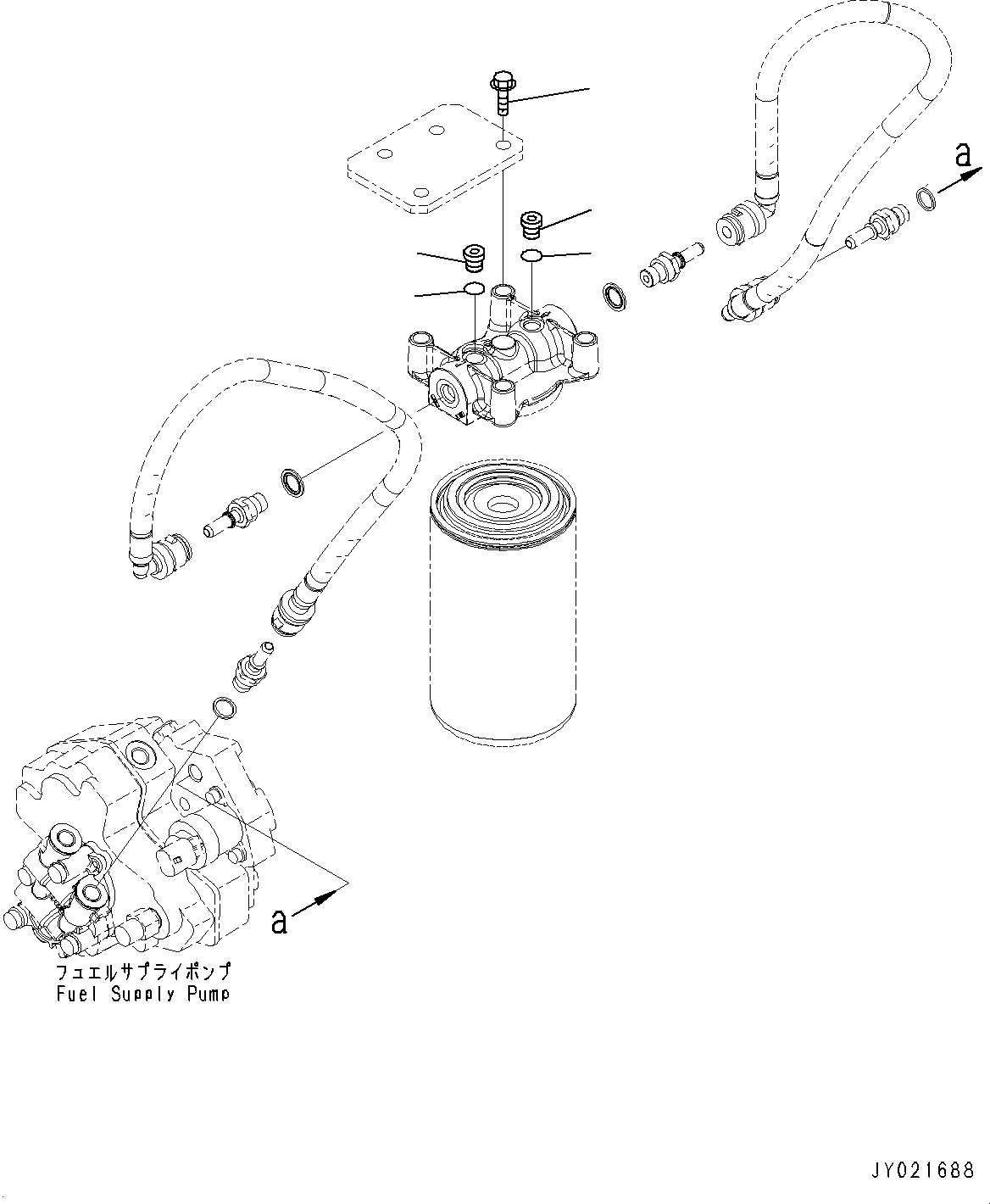 a

a

フュエルサプライポンプ
Fuel Supply Pump

JY021688