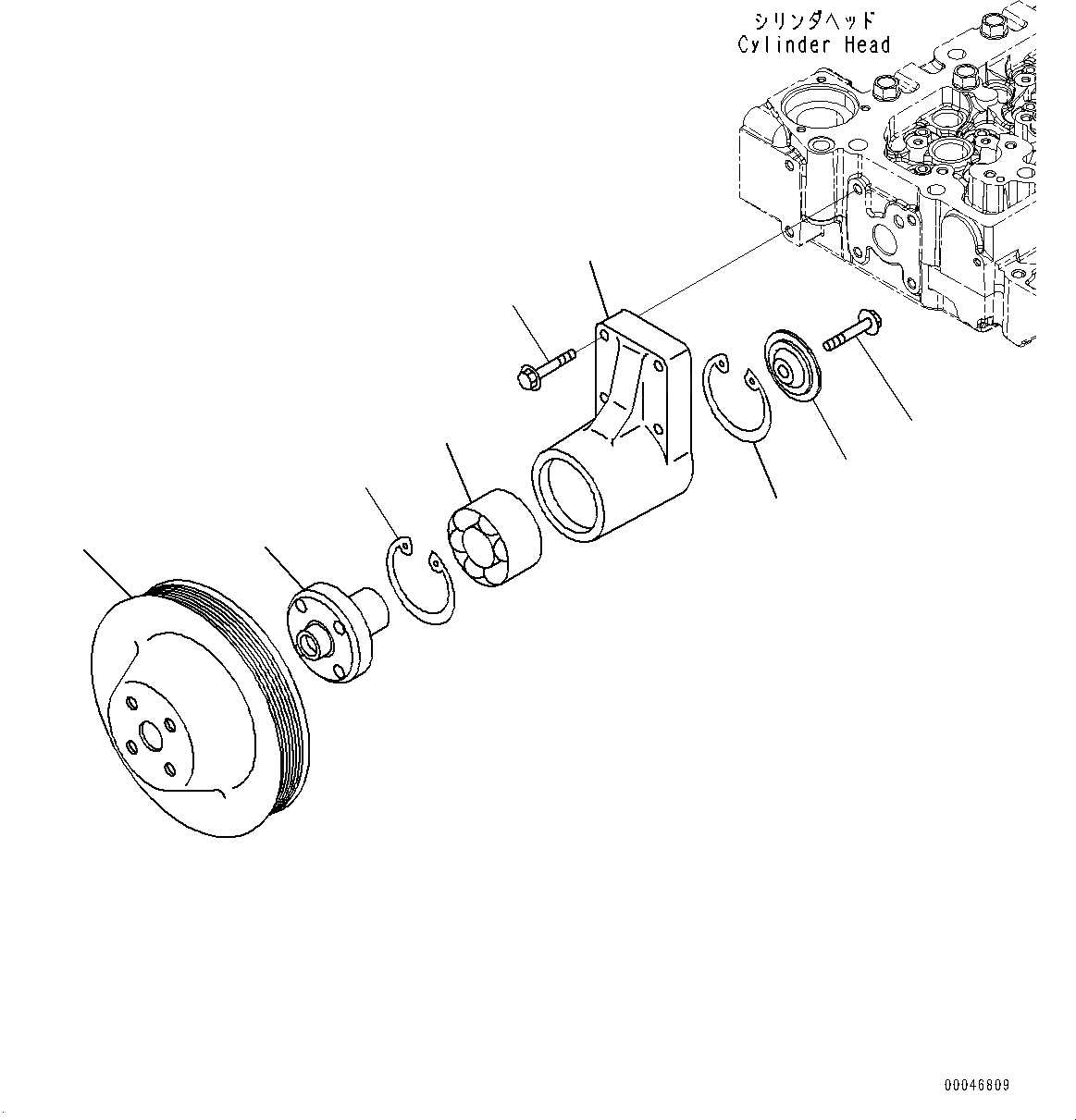 シリンダヘッド
Cylinder Head

00046809