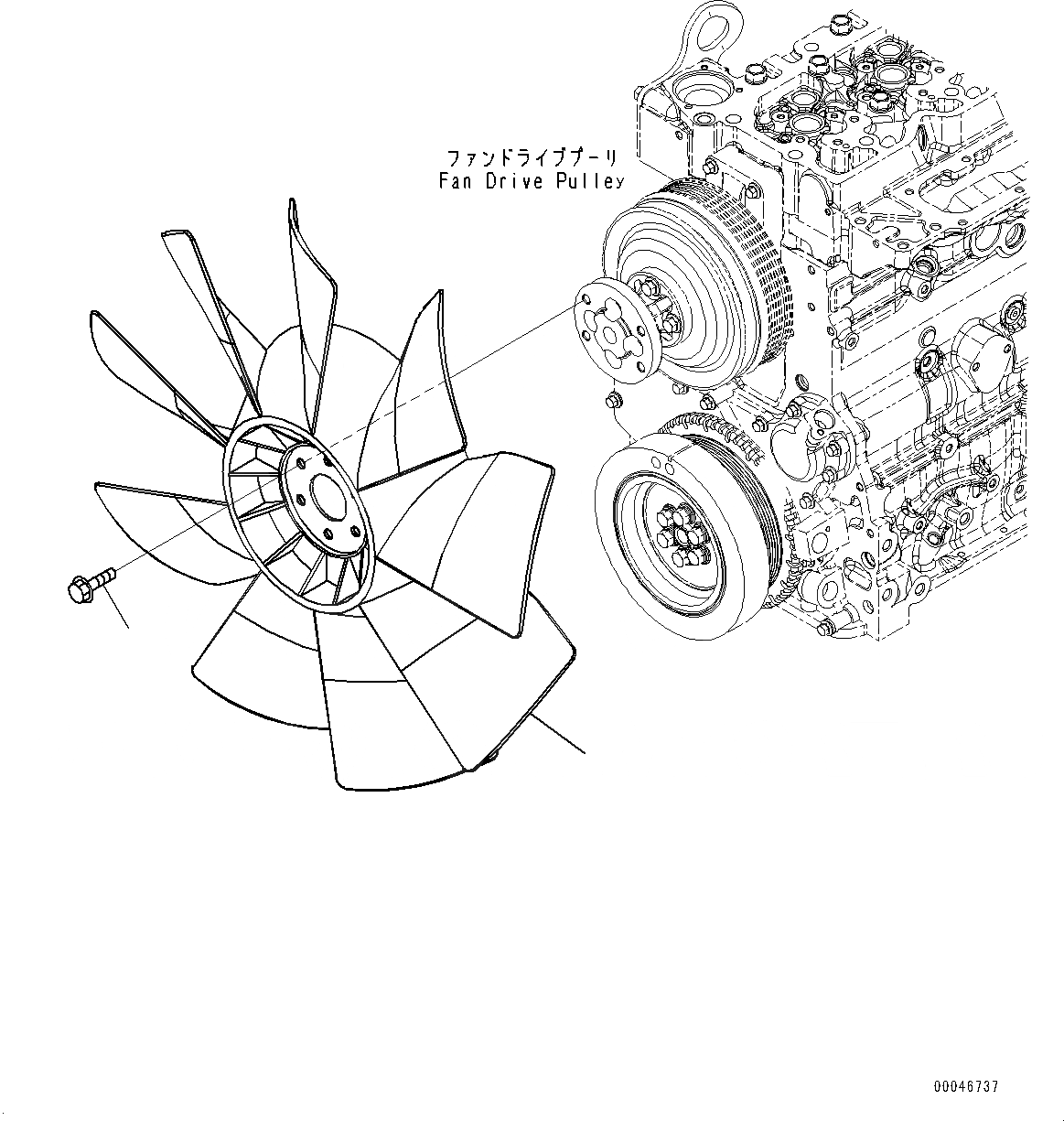 ファンドライブプーリ
Fan Drive Pulley

00046737