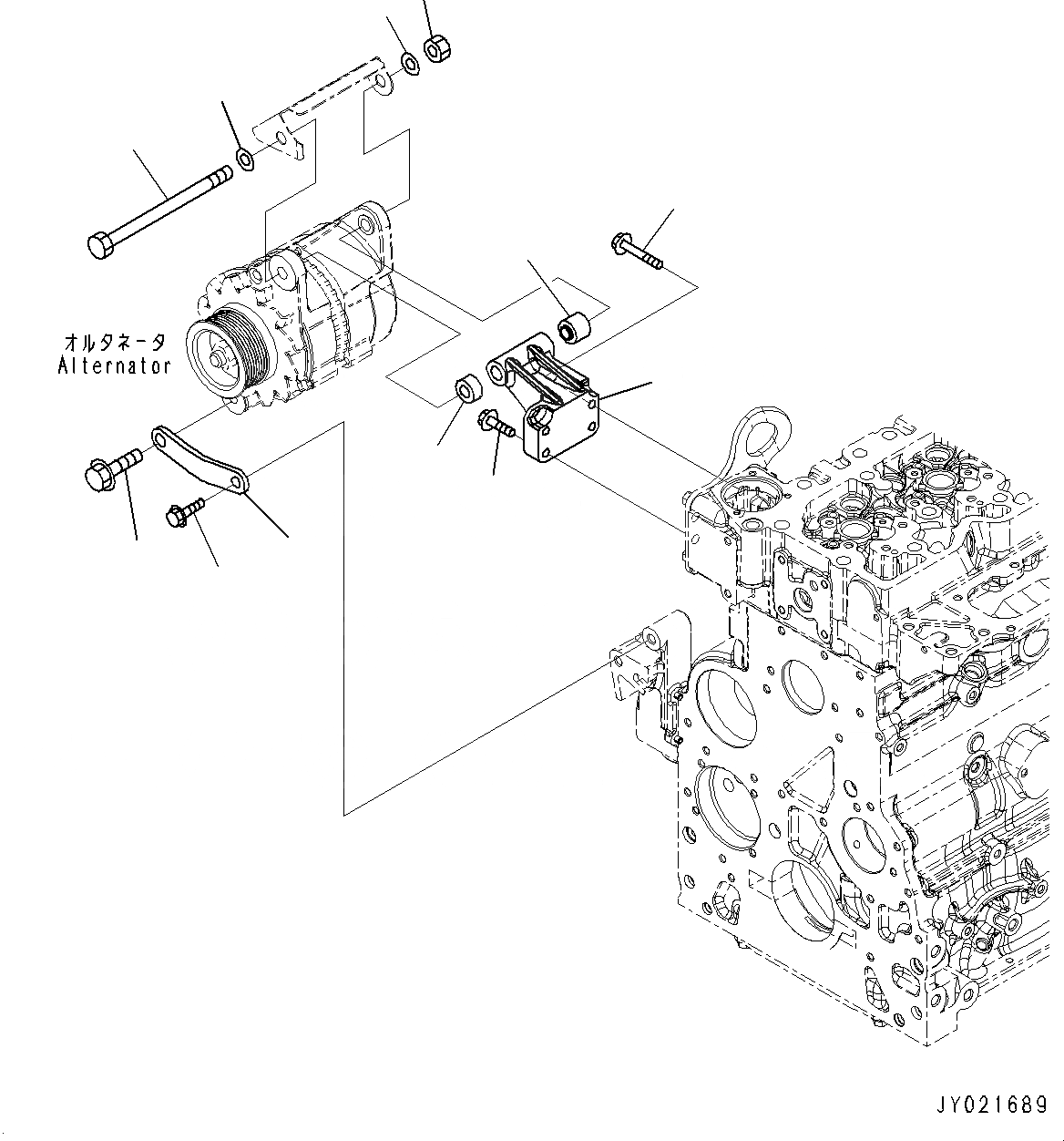 オルタネータ
Alternator

JY021689