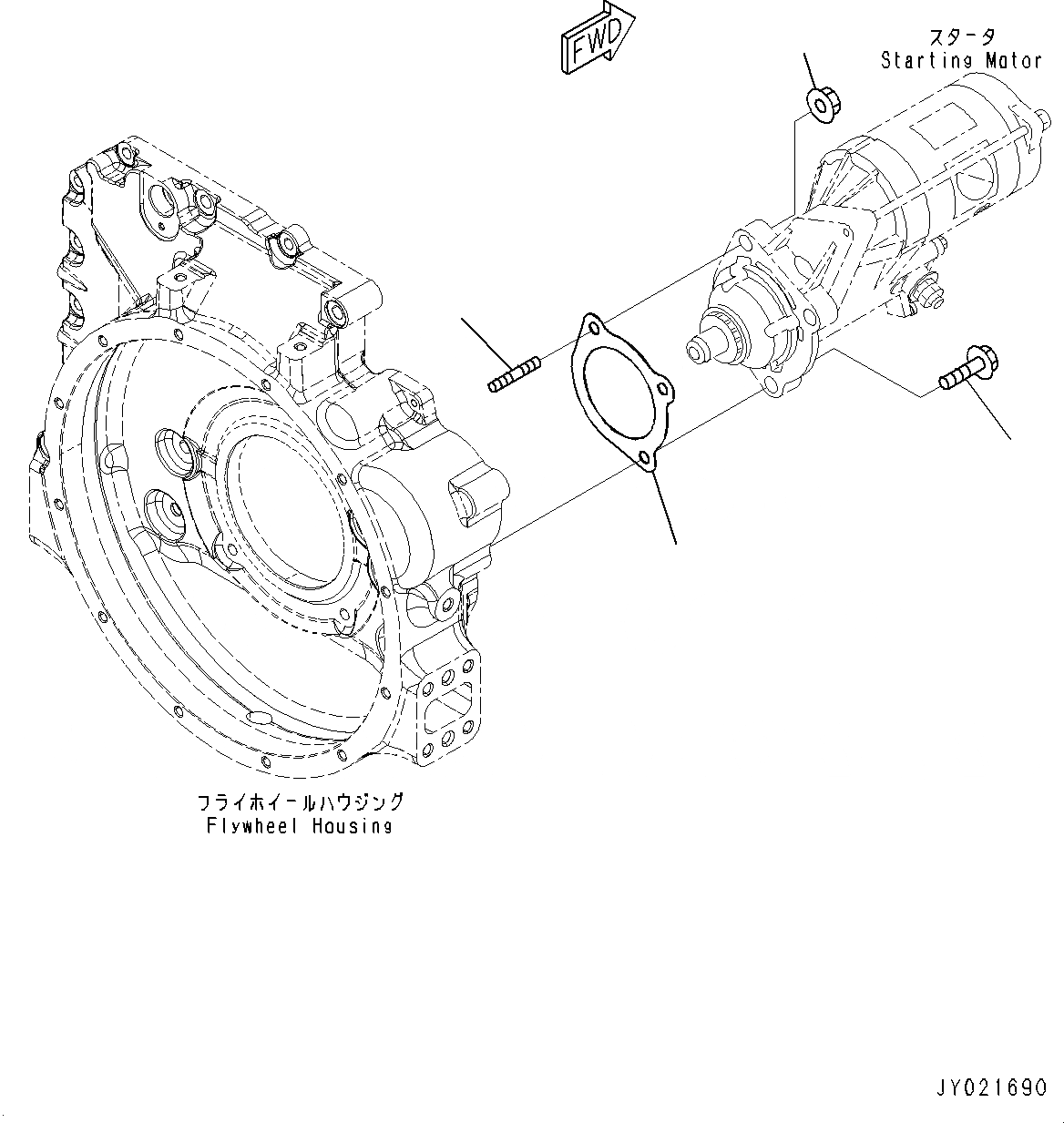 FWD

スタータ
Starting Motor

フライホイールハウジング
Flywheel Housing

JY021690