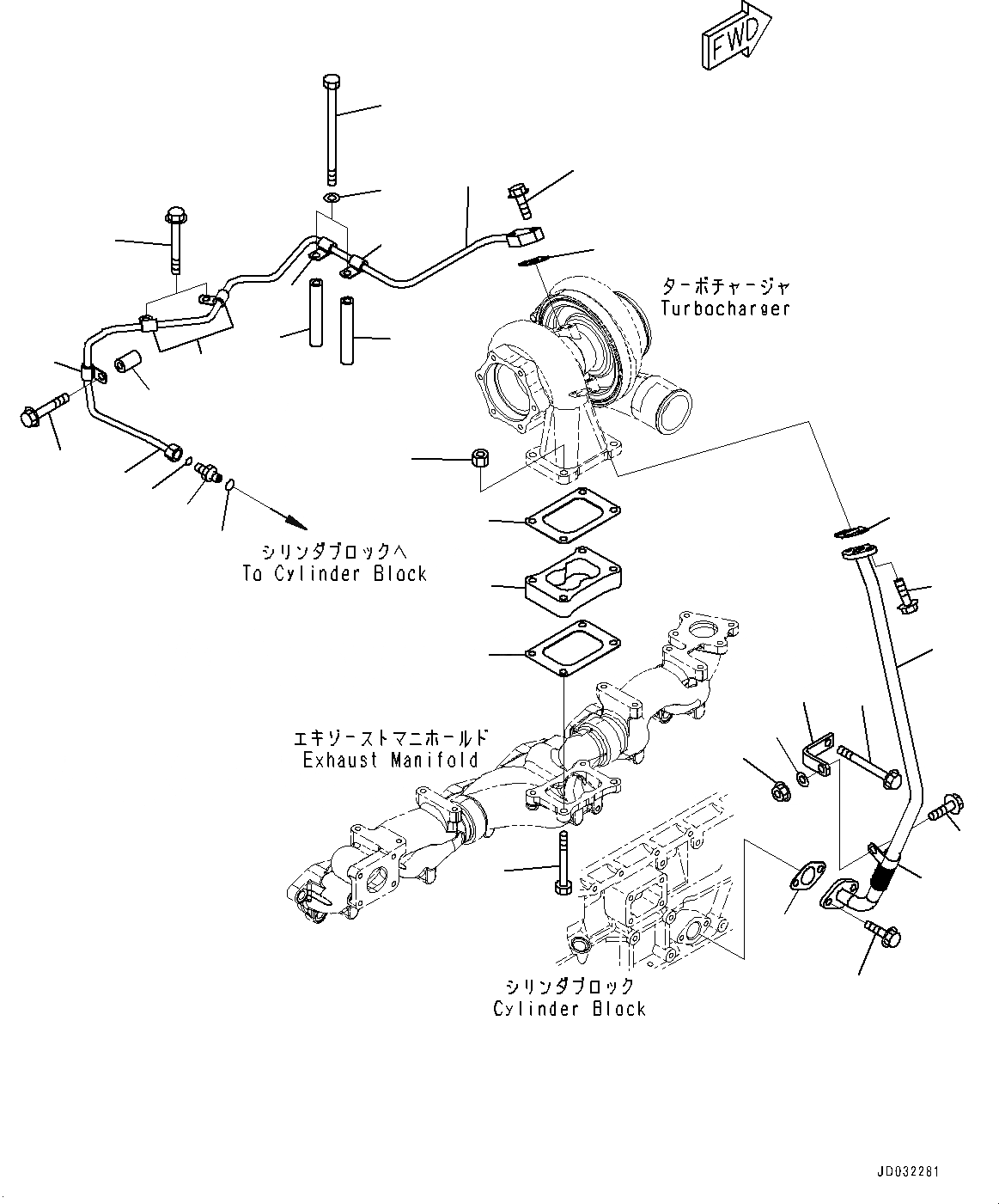 FWD

ターボチャージャ
Turbocharger

シリンダブロックへ
To Cylinder Block

エキゾーストマニホールド
Exhaust Manifold

シリンダブロック
Cylinder Block

JD032281