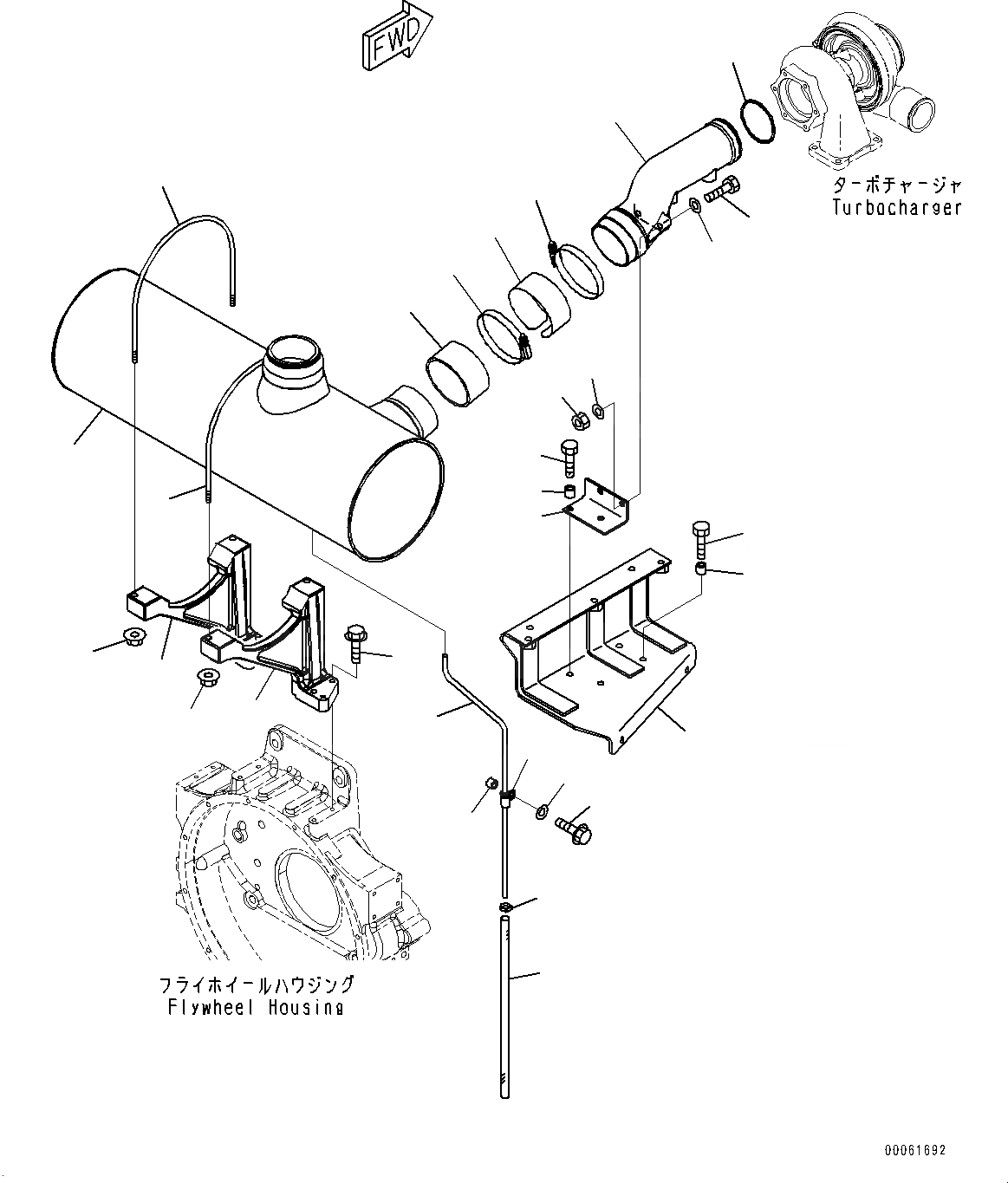 FWD

ターボチャージャ
Turbocharger

フライホイールハウジング
Flywheel Housing

00061692