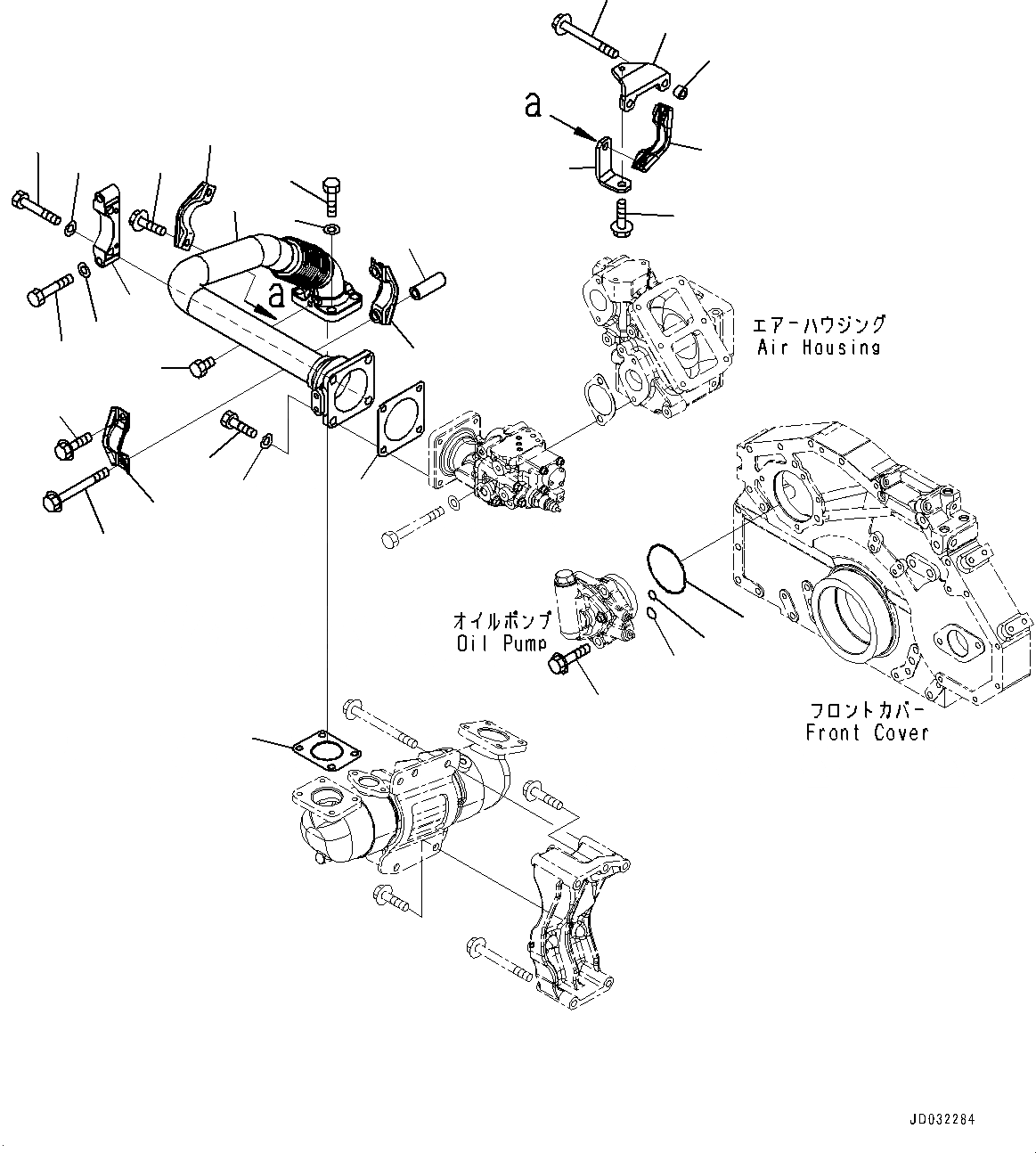 a

a

エアーハウジング
Air Housing

オイルポンプ
Oil Pump

フロントカバー
Front Cover

JD032284