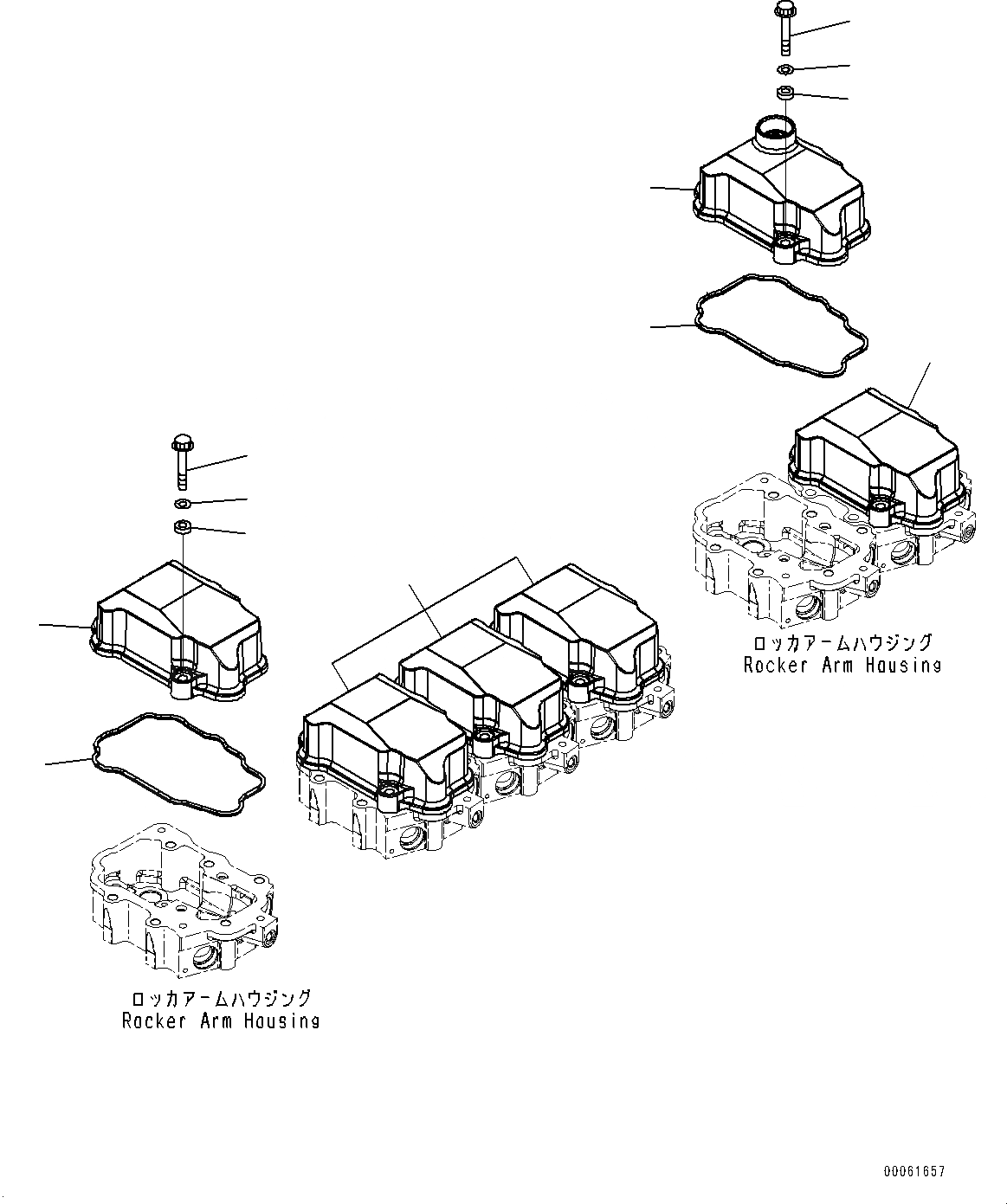 ロッカアームハウジング
Rocker Arm Housing

ロッカアームハウジング
Rocker Arm Housing

00061657