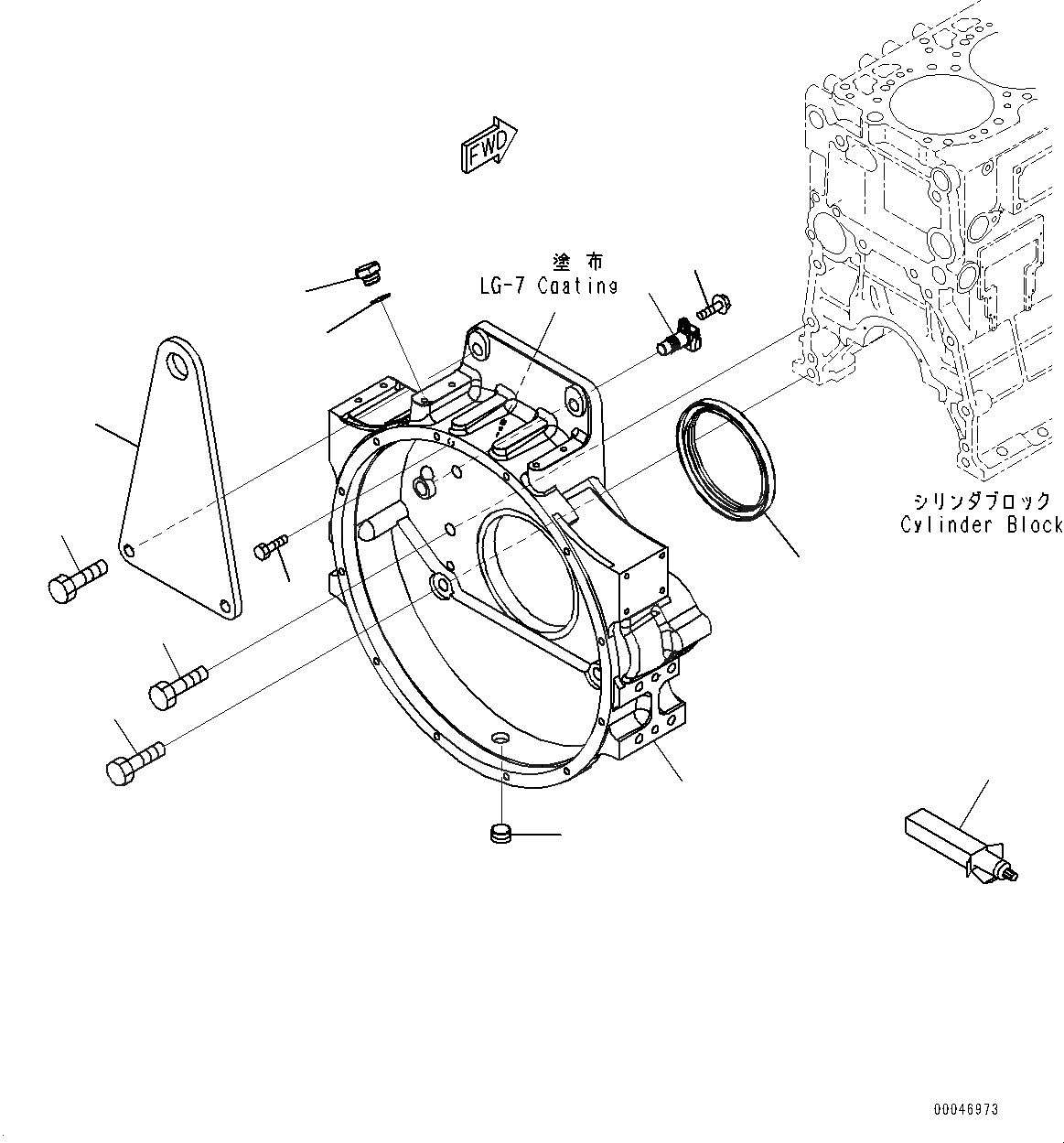 FWD

塗布
LG-7 Coating

シリンダブロック
Cylinder Block

00046973