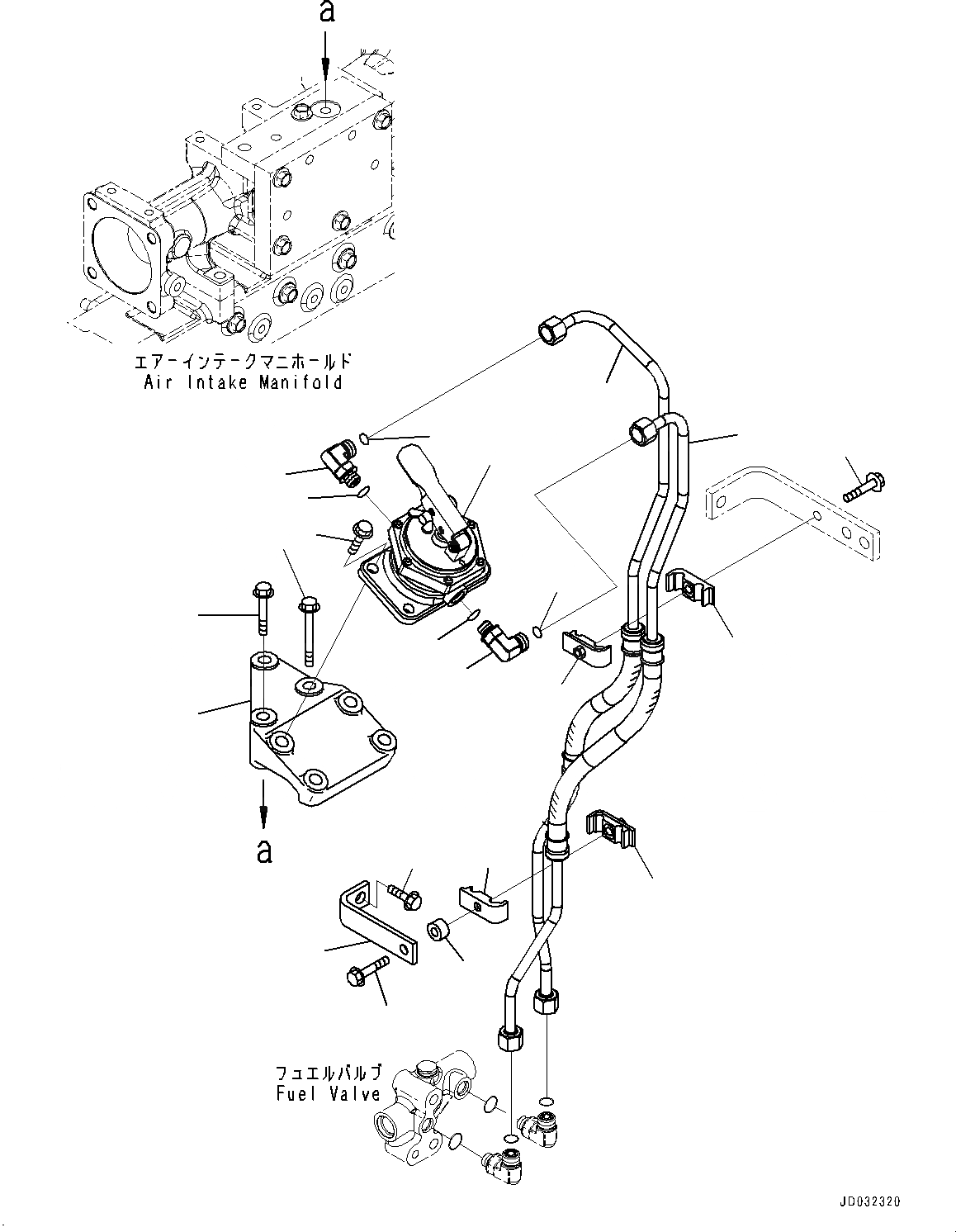 a

エアーインテークマニホールド
Air Intake Manifold

a

フュエルバルブ
Fuel Valve

JD032320