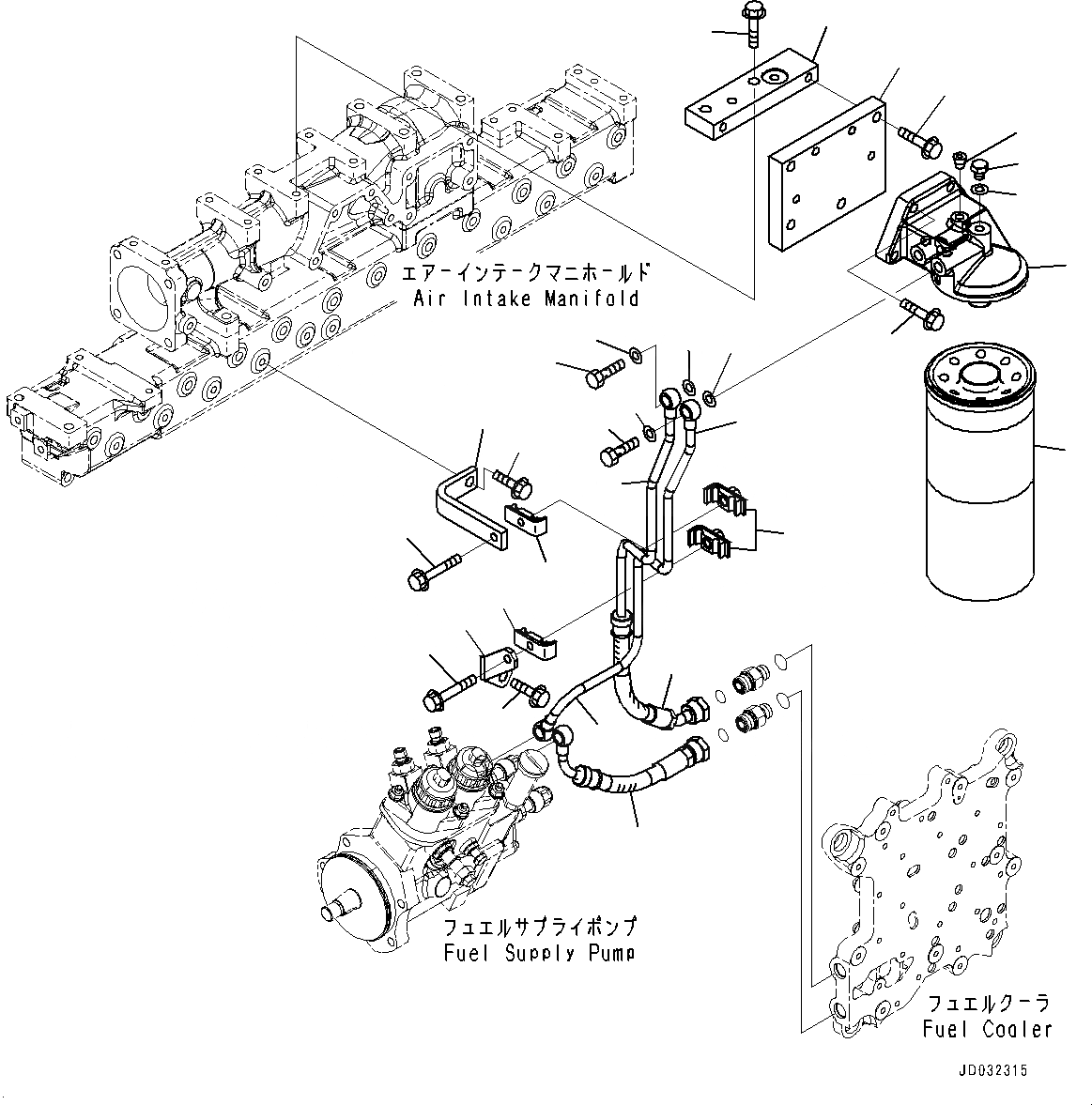 エアーインテークマニホールド
Air Intake Manifold

フュエルサプライポンプ
Fuel Supply Pump

フュエルクーラ
Fuel Cooler

JD032315