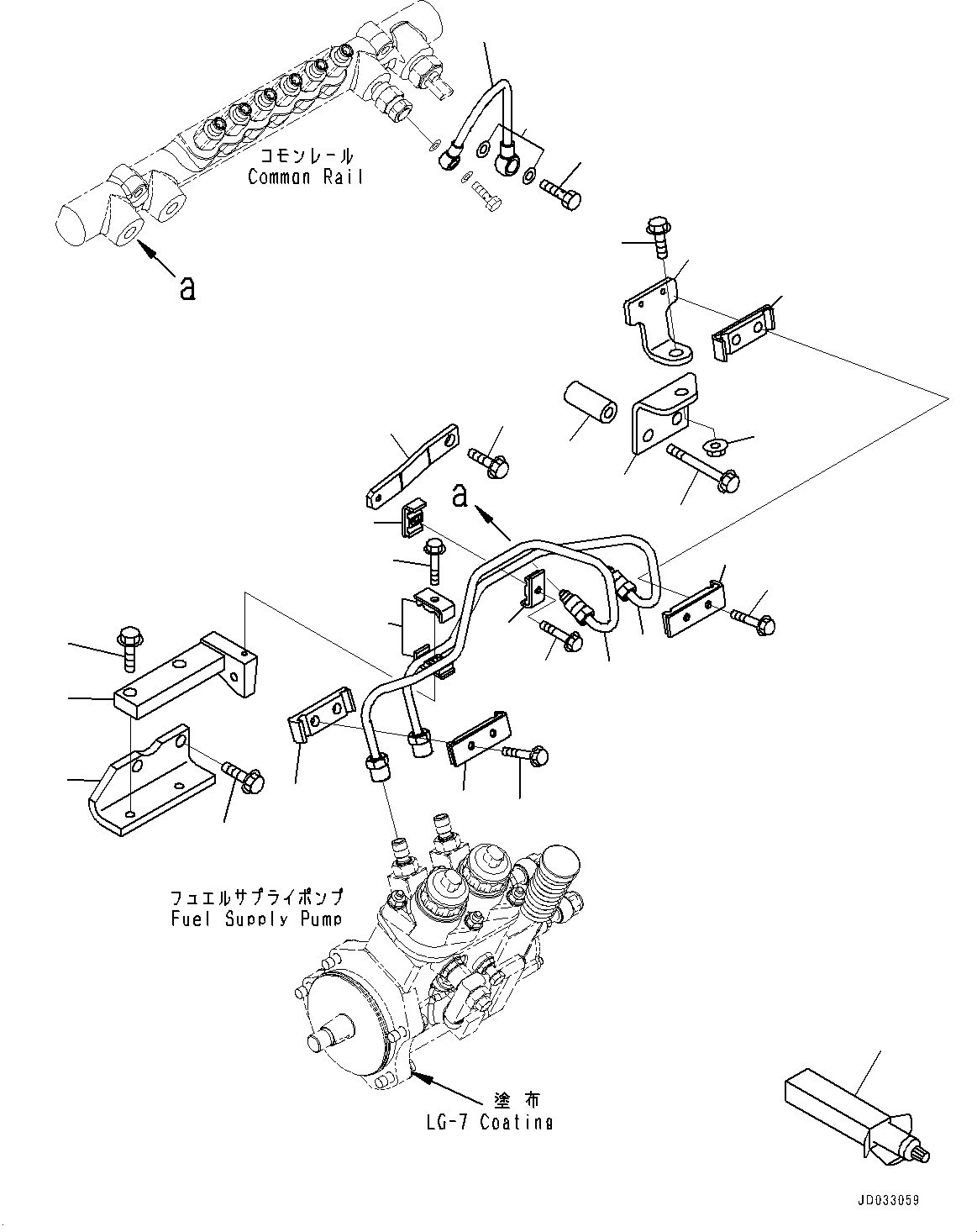 コモンレール
Common Rail

a

a

フュエルサプライポンプ
Fuel Supply Pump

塗布
LG-7 Coating

JD033059