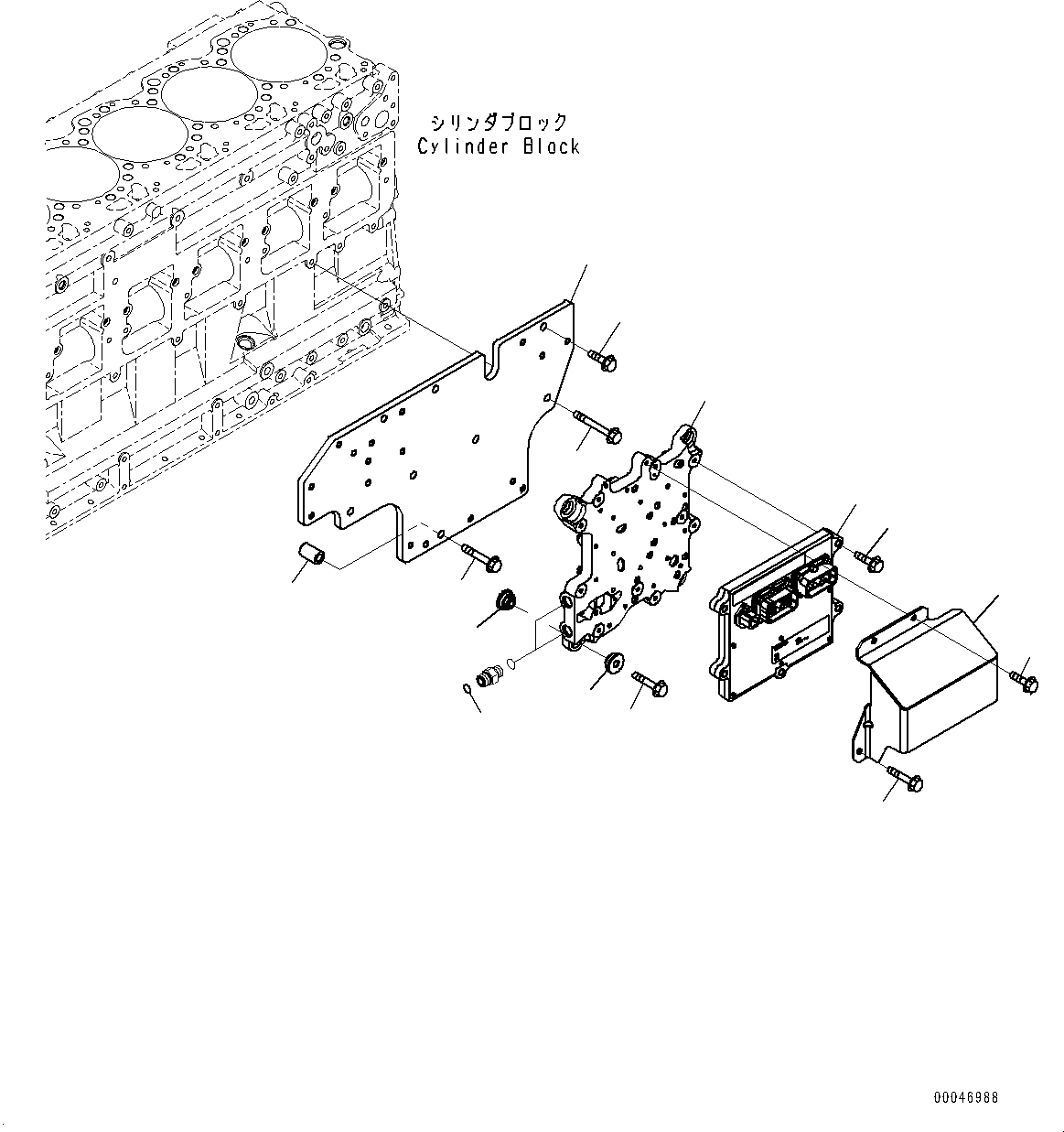 シリンダブロック
Cylinder Block

00046988