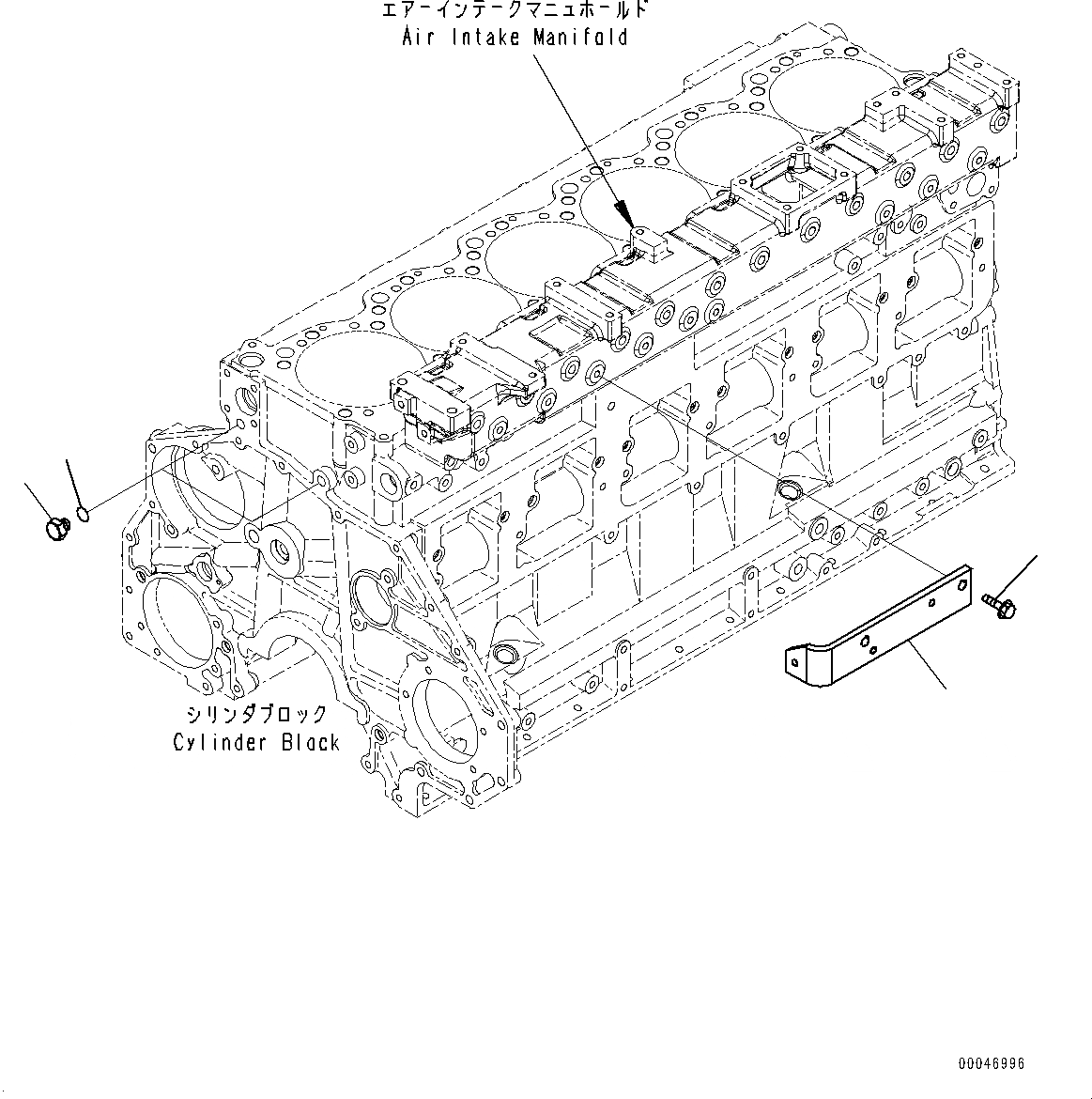 エアーインテークマニュホールド
Air Intake Manifold

シリンダブロック
Cylinder Black

00046996