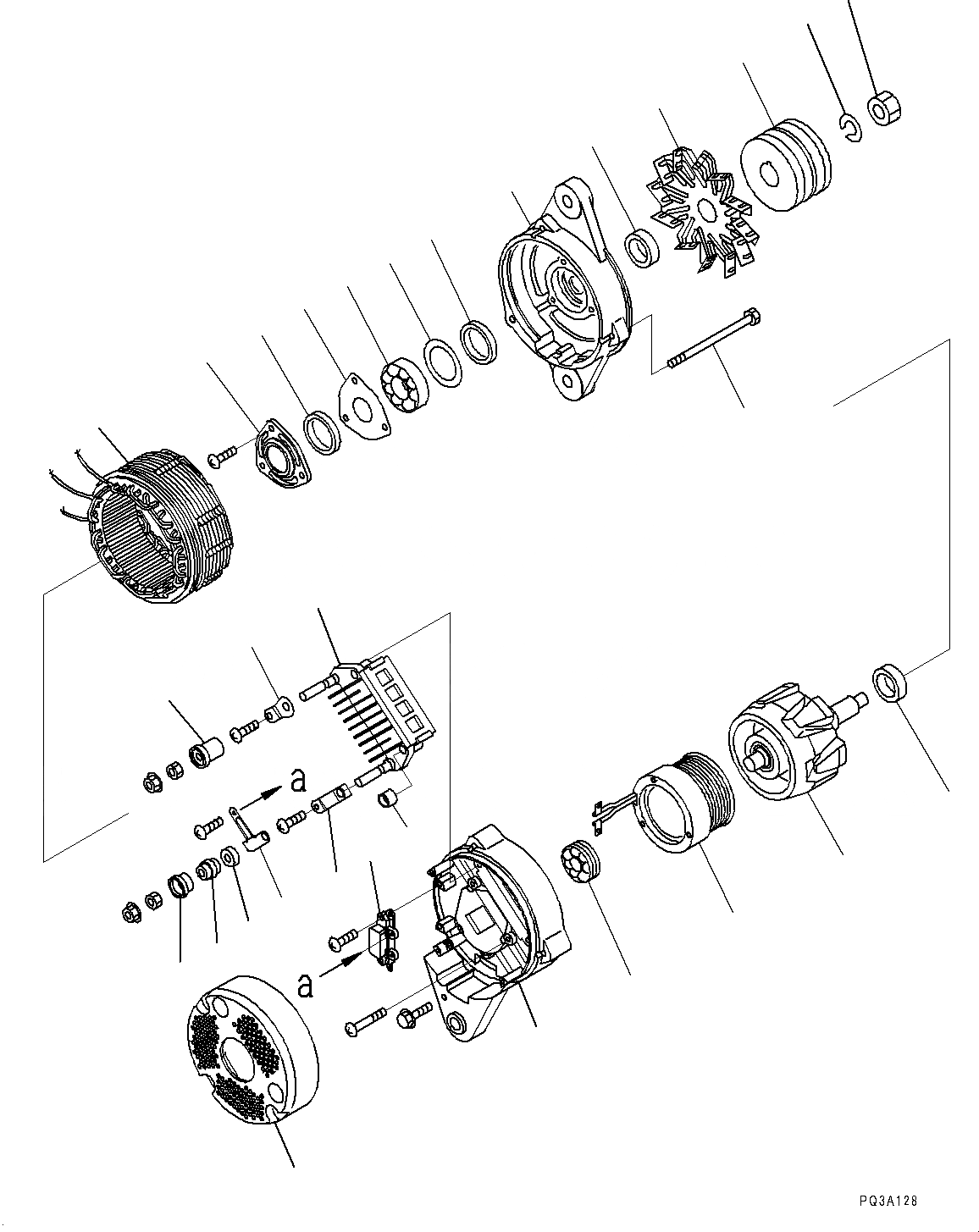 a

a

PQ3A128