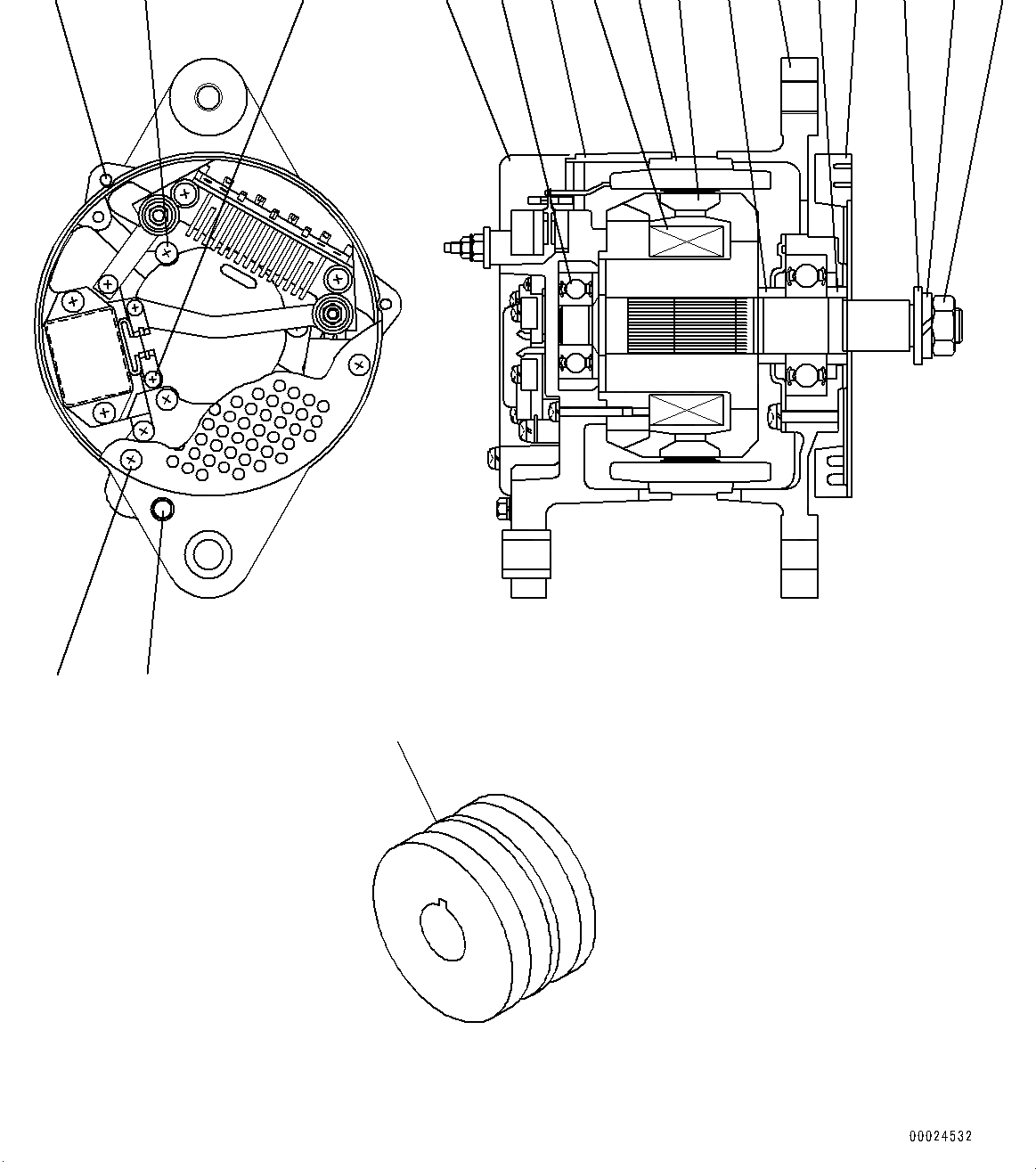 00024532