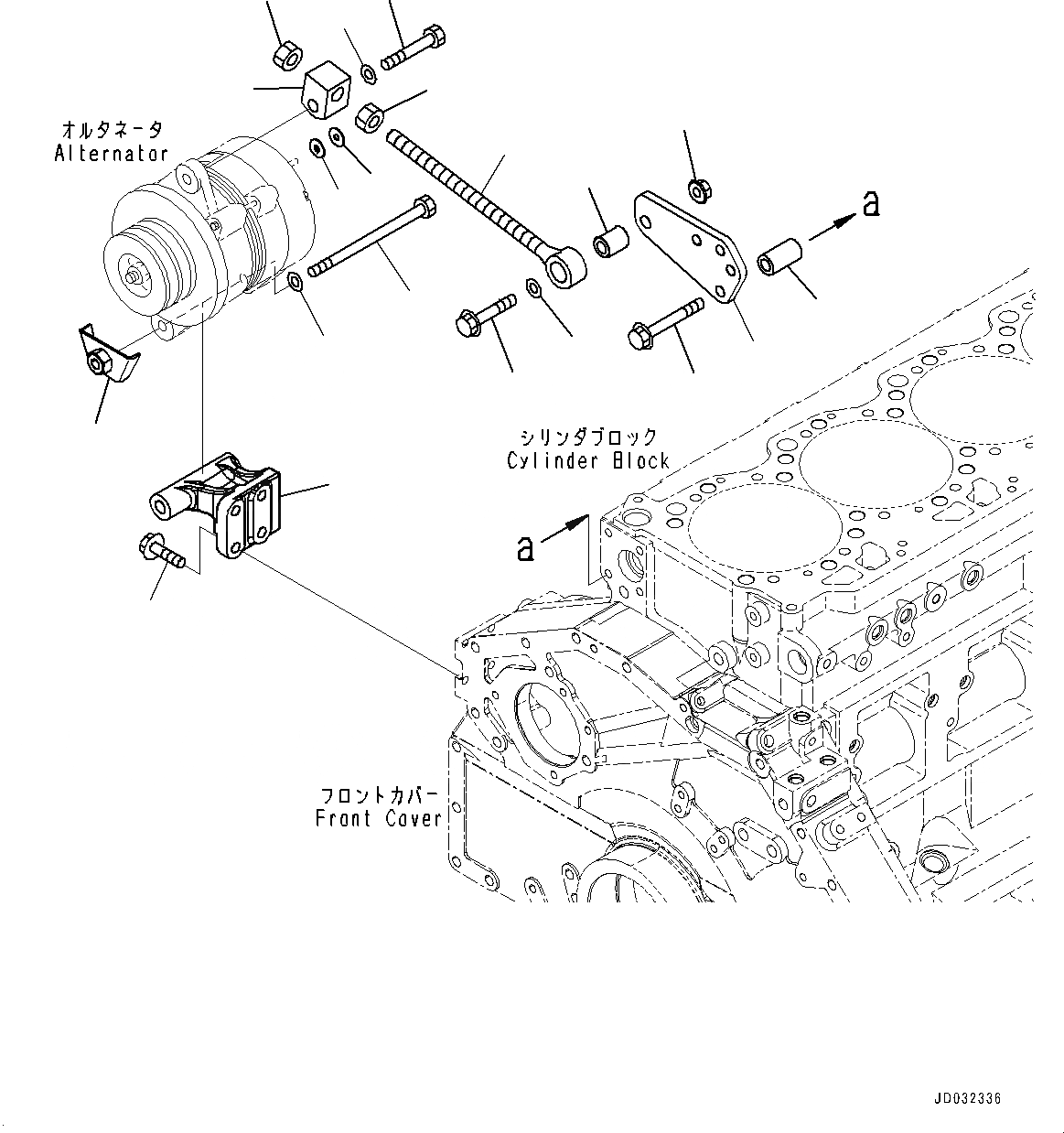 オルタネータ
Alternator

a

シリンダブロック
Cylinder Block

a

フロントカバー
Front Cover

JD032336